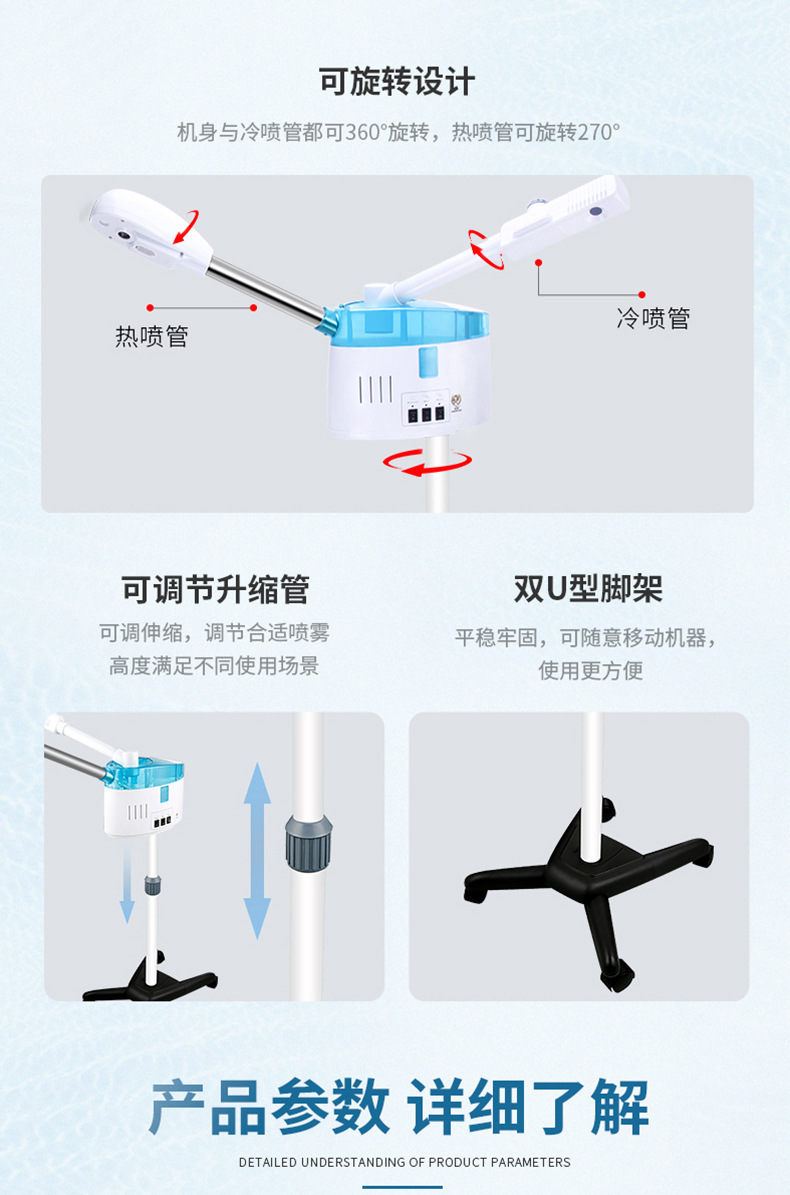 可旋转设计

机身与冷喷管都可360°旋转，热喷管可旋转270°

热喷管

冷喷管

可调节升缩管

可调伸缩，调节合适喷雾高度满足不同使用场景

双U型脚架

平稳牢固，可随意移动机器，使用更方便

产品参数 详细了解

DETAILED UNDERSTANDING OF PRODUCT PARAMETERS