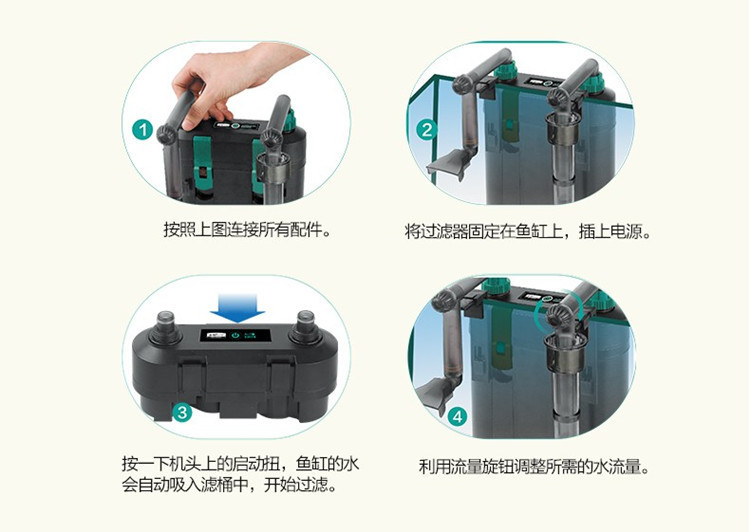 1

按照上图连接所有配件。

2

将过滤器固定在鱼缸上，插上电源。

3

按一下机头上的启动扭，鱼缸的水会自动吸入滤桶中，开始过滤。

4

利用流量旋钮调整所需的水流量。