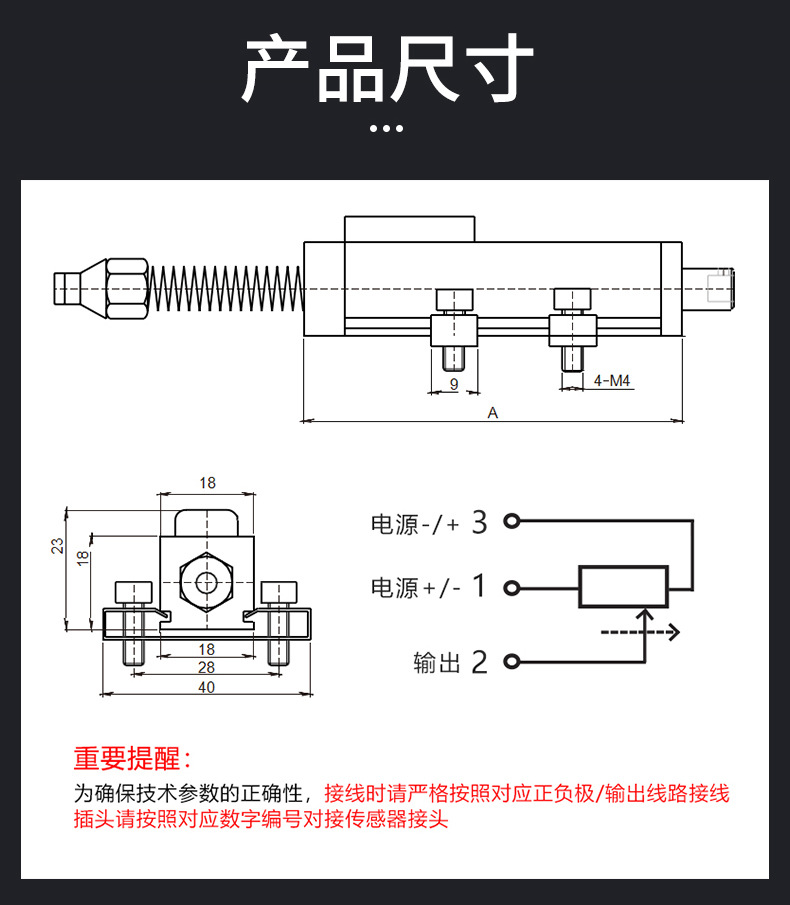 产品尺寸

9

4-M4

A

18

23

18

18

28

40

电源-/+ 3

电源+/- 1

输出 2

重要提醒：

为确保技术参数的正确性，接线时请严格按照对应正负极/输出线路接线插头请按照对应数字编号对接传感器接头