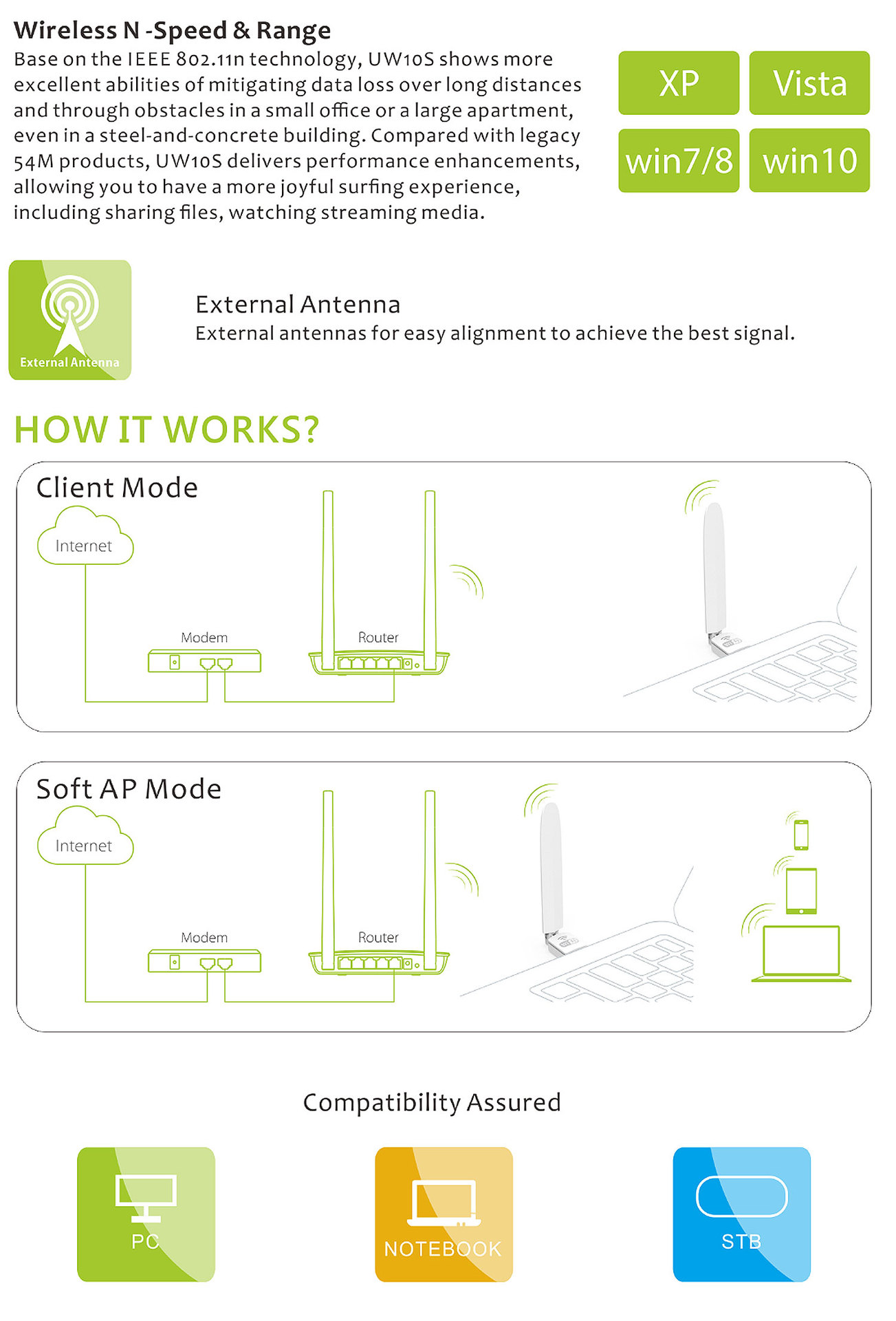 Wireless N -Speed & Range
Base on the IEEE 802.11n technology, UW10S shows more excellent abilities of mitigating data loss over long distances and through obstacles in a small office or a large apartment, even in a steel-and-concrete building. Compared with legacy 54M products, UW10S delivers performance enhancements, allowing you to have a more joyful surfing experience, including sharing files, watching streaming media.

XP
Vista
win7/8
win10

External Antenna

External Antenna
External antennas for easy alignment to achieve the best signal.

HOW IT WORKS?

Client Mode
Internet
Modem
Router

Soft AP Mode
Internet
Modem
Router

Compatibility Assured

PC
NOTEBOOK
STB