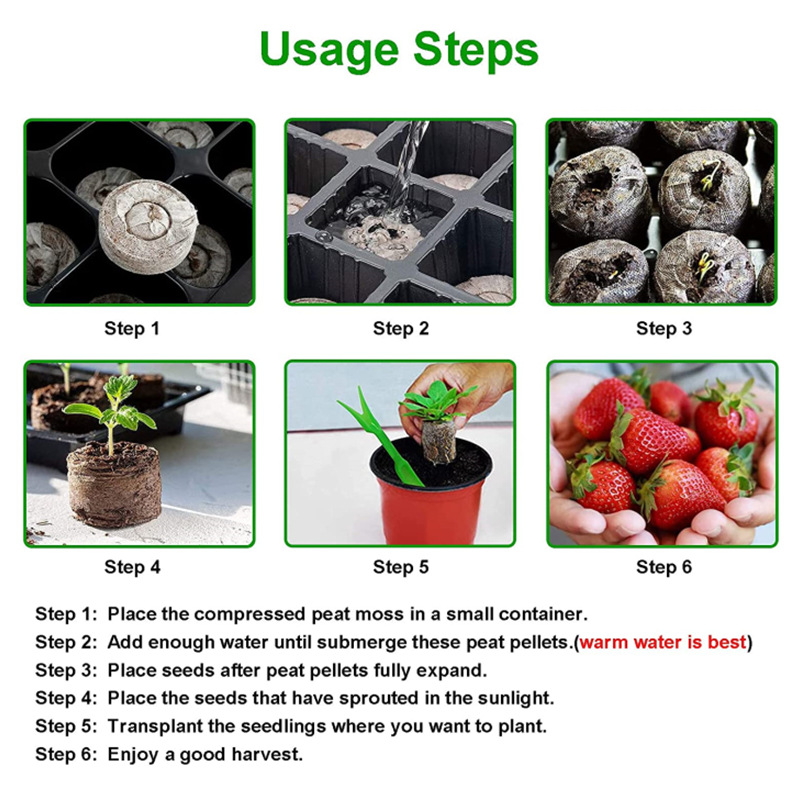 Usage Steps

Step 1

Step 2

Step 3

Step 4

Step 5

Step 6

Step 1: Place the compressed peat moss in a small container.
Step 2: Add enough water until submerge these peat pellets.(warm water is best)
Step 3: Place seeds after peat pellets fully expand.
Step 4: Place the seeds that have sprouted in the sunlight.
Step 5: Transplant the seedlings where you want to plant.
Step 6: Enjoy a good harvest.