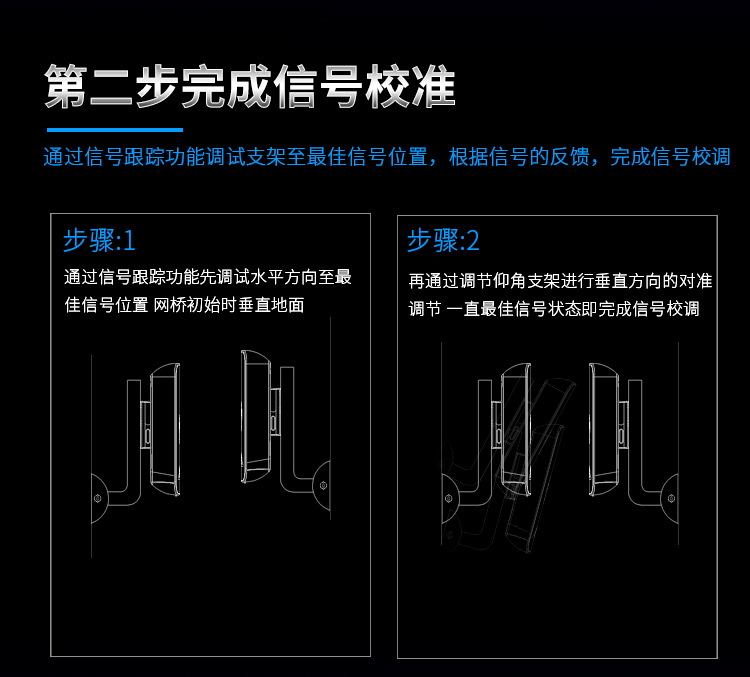 第二步完成信号校准

通过信号跟踪功能调试支架至最佳信号位置，根据信号的反馈，完成信号校调

步骤:1

通过信号跟踪功能先调试水平方向至最佳信号位置 网桥初始时垂直地面

步骤:2

再通过调节仰角支架进行垂直方向的对准调节 一直最佳信号状态即完成信号校调