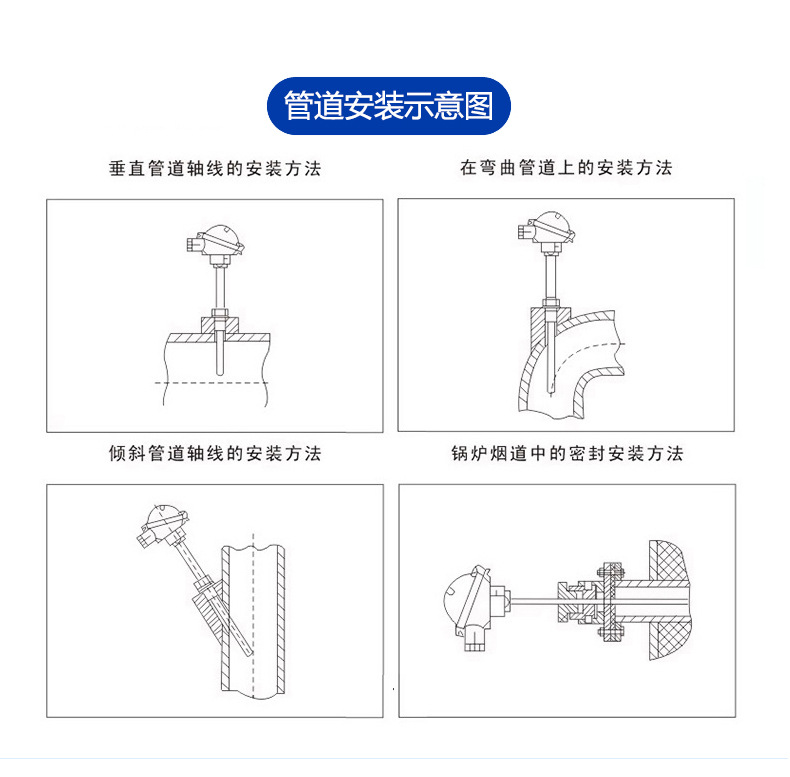 管道安装示意图

垂直管道轴线的安装方法

在弯曲管道上的安装方法

倾斜管道轴线的安装方法

锅炉烟道中的密封安装方法