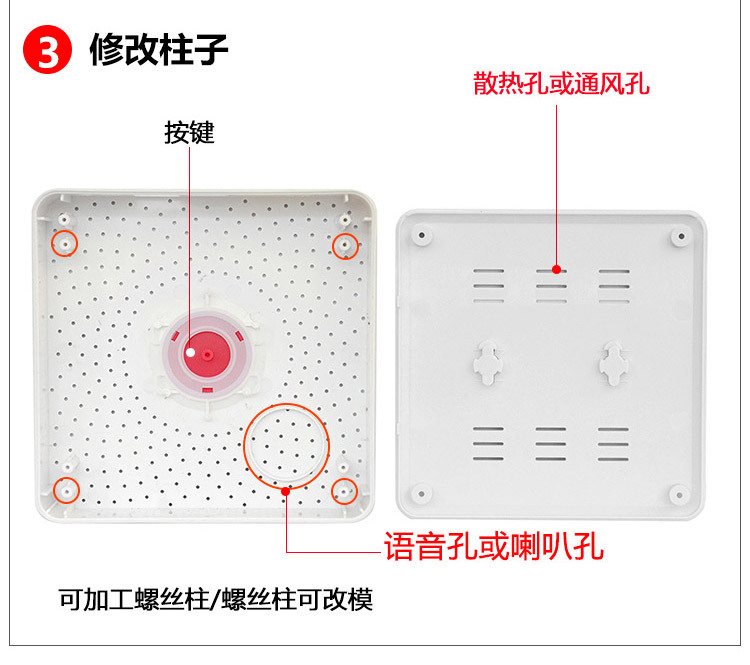 3 修改柱子

散热孔或通风孔

按键

语音孔或喇叭孔

可加工螺丝柱/螺丝柱可改模