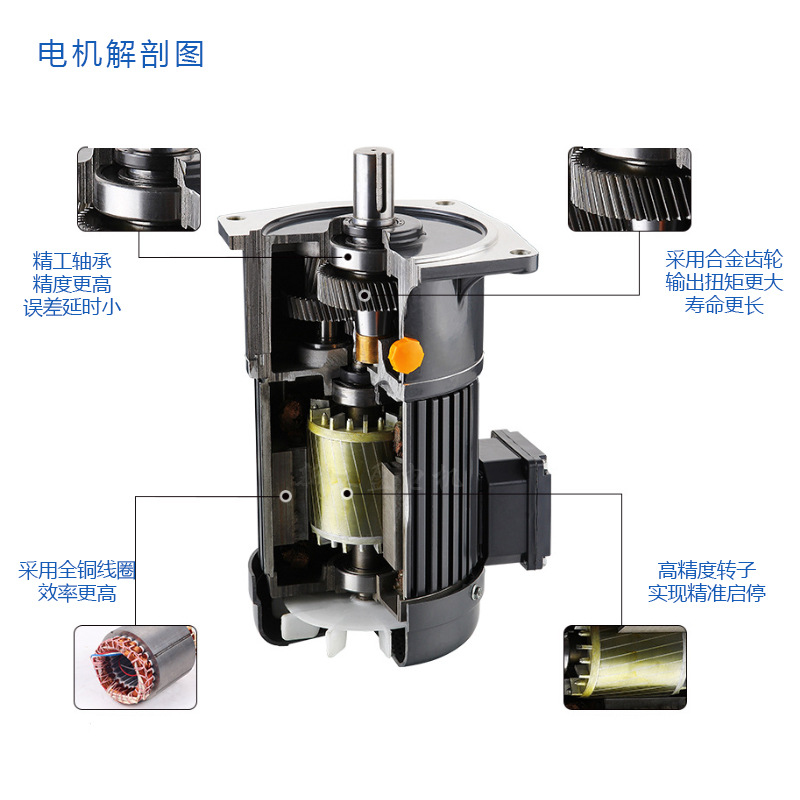 电机解剖图

精工轴承
精度更高
误差延时小

采用合金齿轮
输出扭矩更大
寿命更长

采用全铜线圈
效率更高

高精度转子
实现精准启停