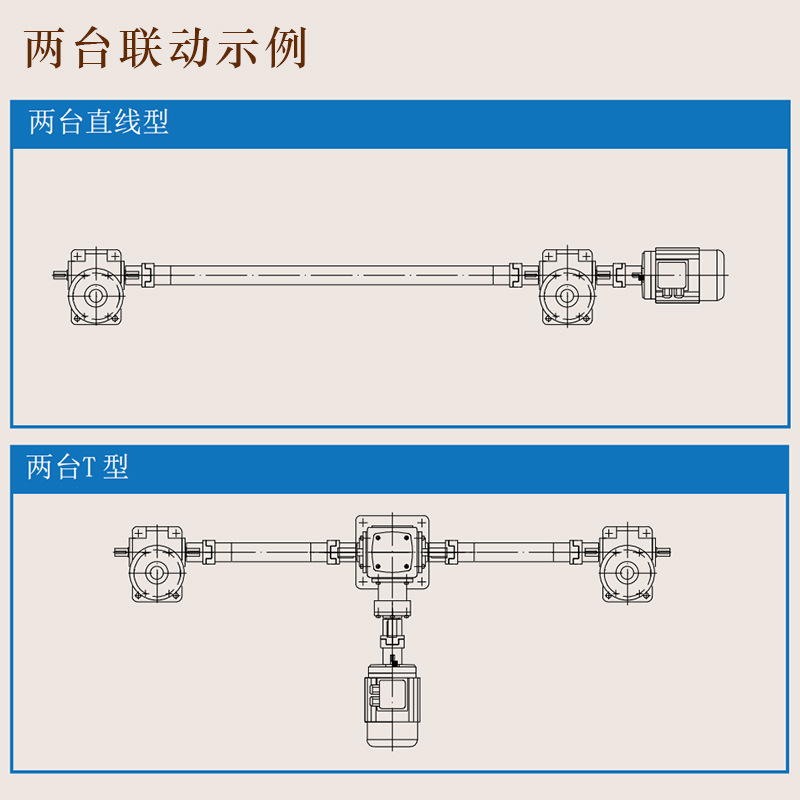 两台联动示例

两台直线型

两台T 型