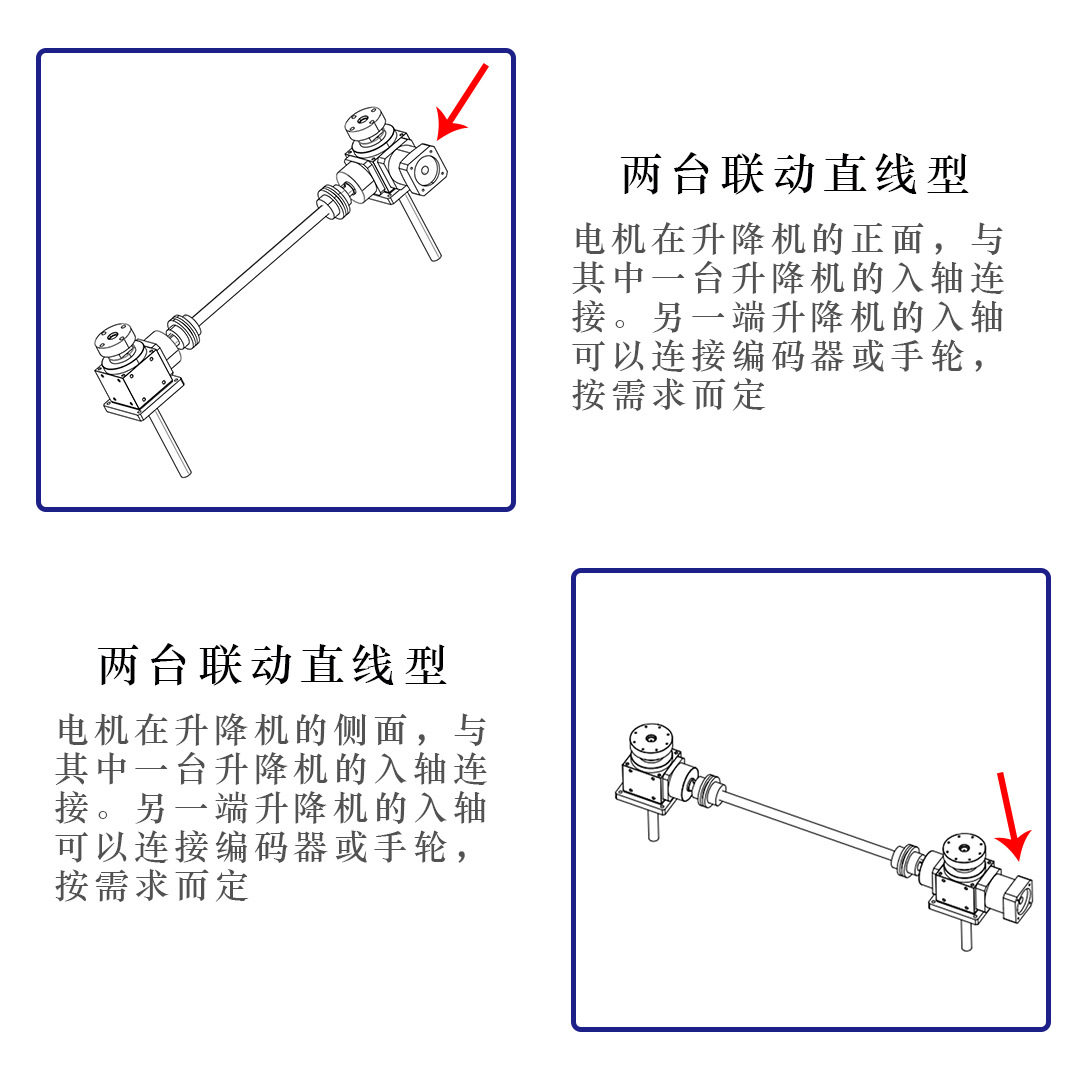 两台联动直线型

电机在升降机的正面，与其中一台升降机的入轴连接。另一端升降机的入轴可以连接编码器或手轮，按需求而定

两台联动直线型

电机在升降机的侧面，与其中一台升降机的入轴连接。另一端升降机的入轴可以连接编码器或手轮，按需求而定