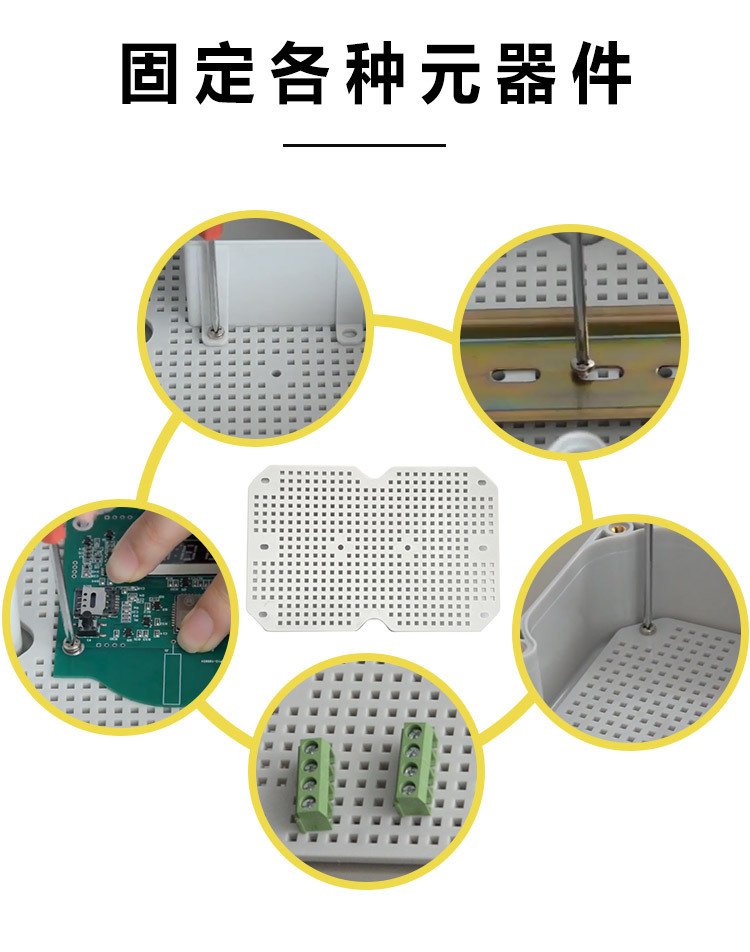 固定各种元器件