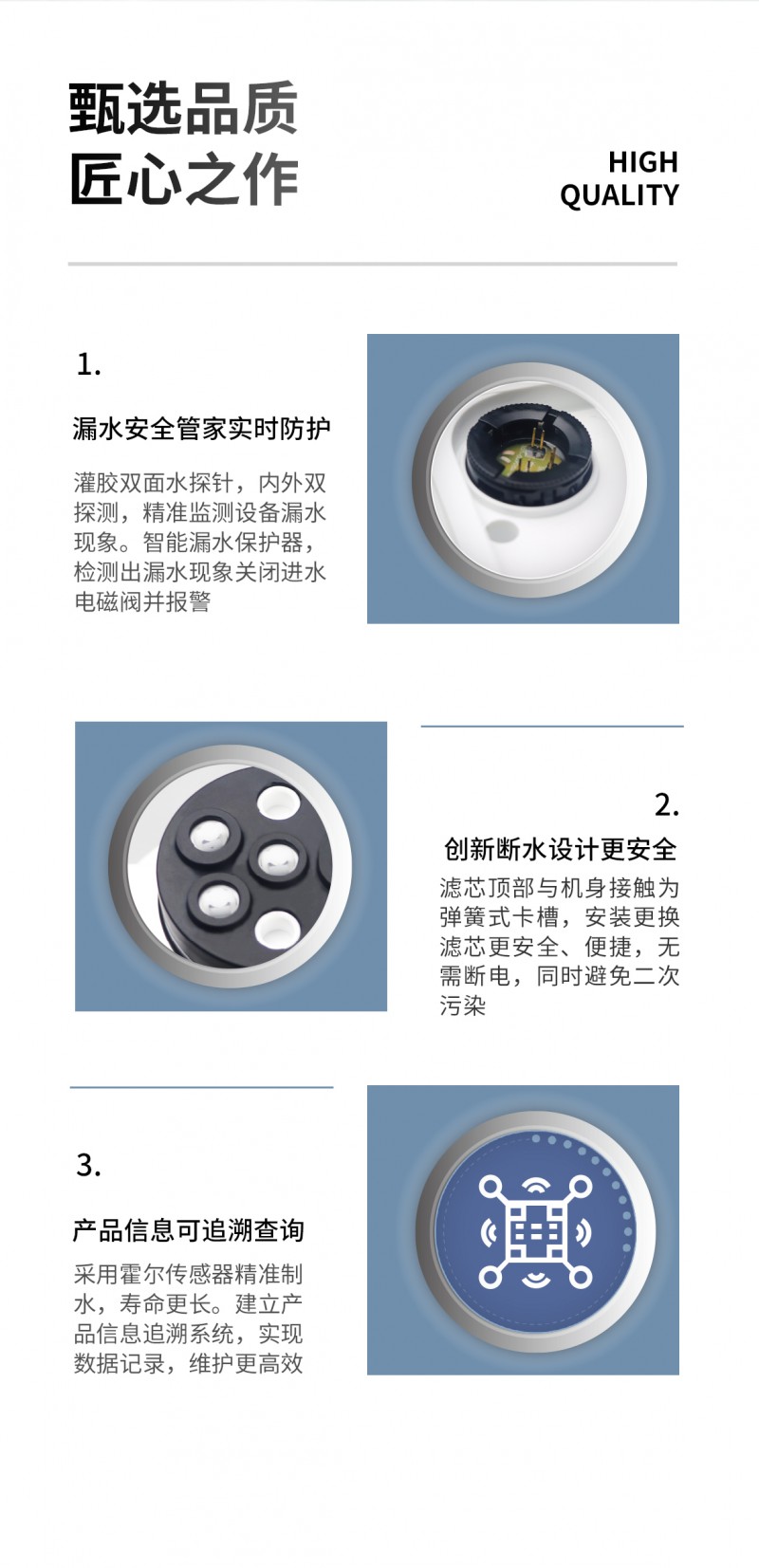 甄选品质
匠心之作

HIGH
QUALITY

1.

漏水安全管家实时防护

灌胶双面水探针，内外双探测，精准监测设备漏水现象。智能漏水保护器，检测出漏水现象关闭进水电磁阀并报警

2.

创新断水设计更安全

滤芯顶部与机身接触为弹簧式卡槽，安装更换滤芯更安全、便捷，无需断电，同时避免二次污染

3.

产品信息可追溯查询

采用霍尔传感器精准制水，寿命更长。建立产品信息追溯系统，实现数据记录，维护更高效