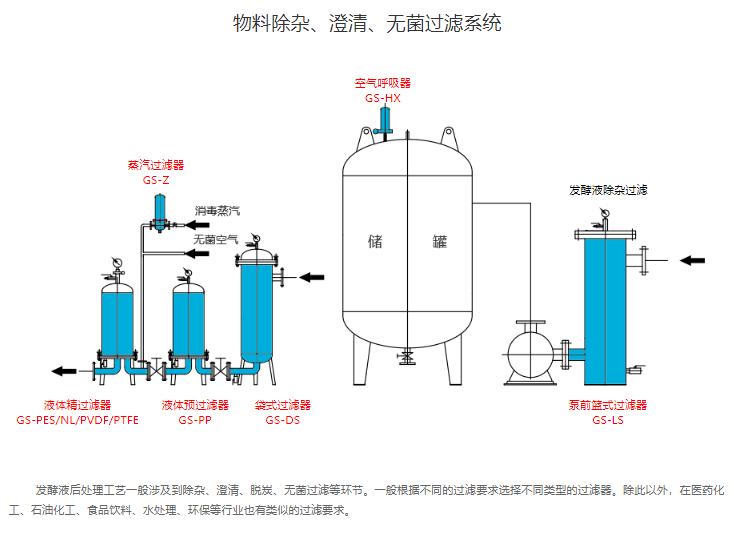 物料除杂、澄清、无菌过滤系统

空气呼吸器
GS-HX

蒸汽过滤器
GS-Z

消毒蒸汽

无菌空气

储 罐

发酵液除杂过滤

液体精过滤器
GS-PES/NL/PVDF/PTFE

液体预过滤器
GS-PP

袋式过滤器
GS-DS

泵前篮式过滤器
GS-LS

发酵液后处理工艺一般涉及到除杂、澄清、脱炭、无菌过滤等环节。一般根据不同的过滤要求选择不同类型的过滤器。除此以外，在医药化工、石油化工、食品饮料、水处理、环保等行业也有类似的过滤要求。