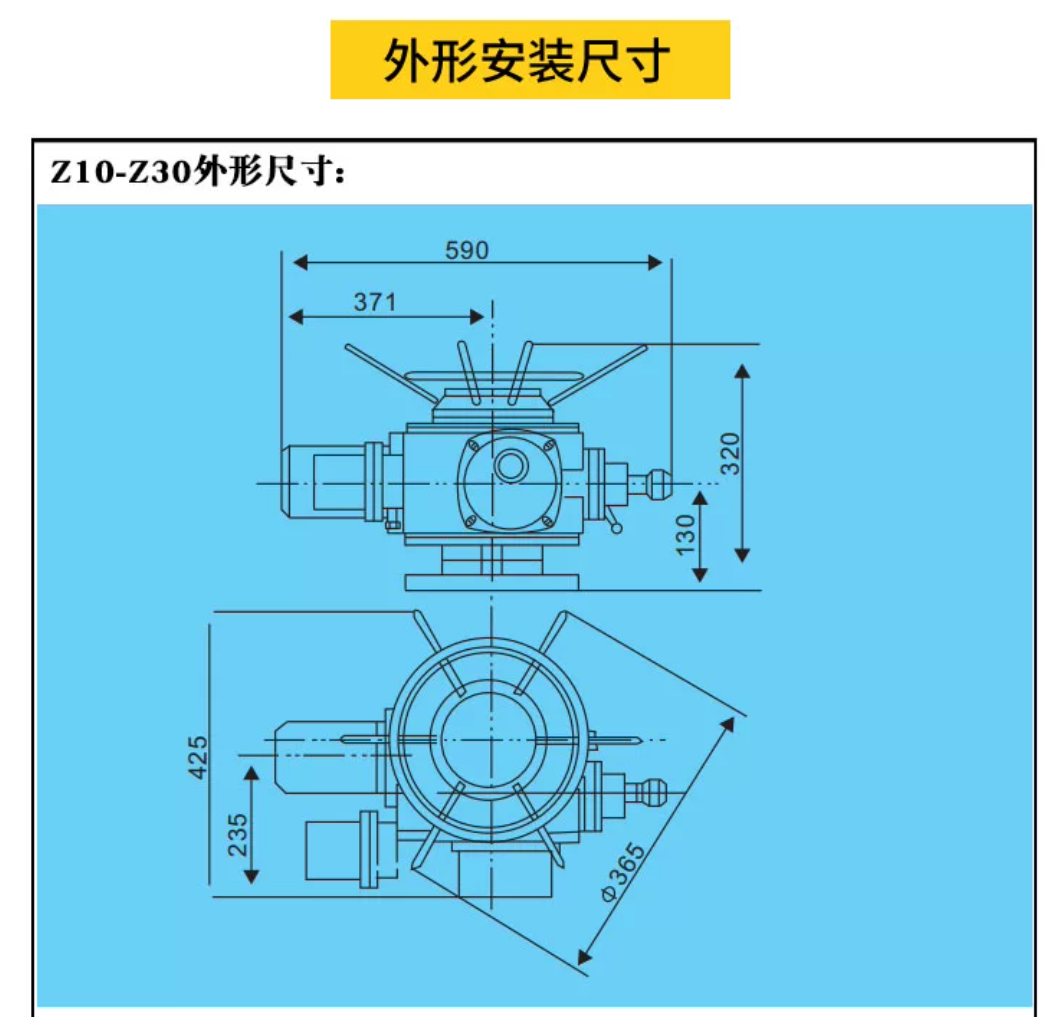 外形安装尺寸

Z10-Z30外形尺寸:

590

371

320

130

425

235

Φ365