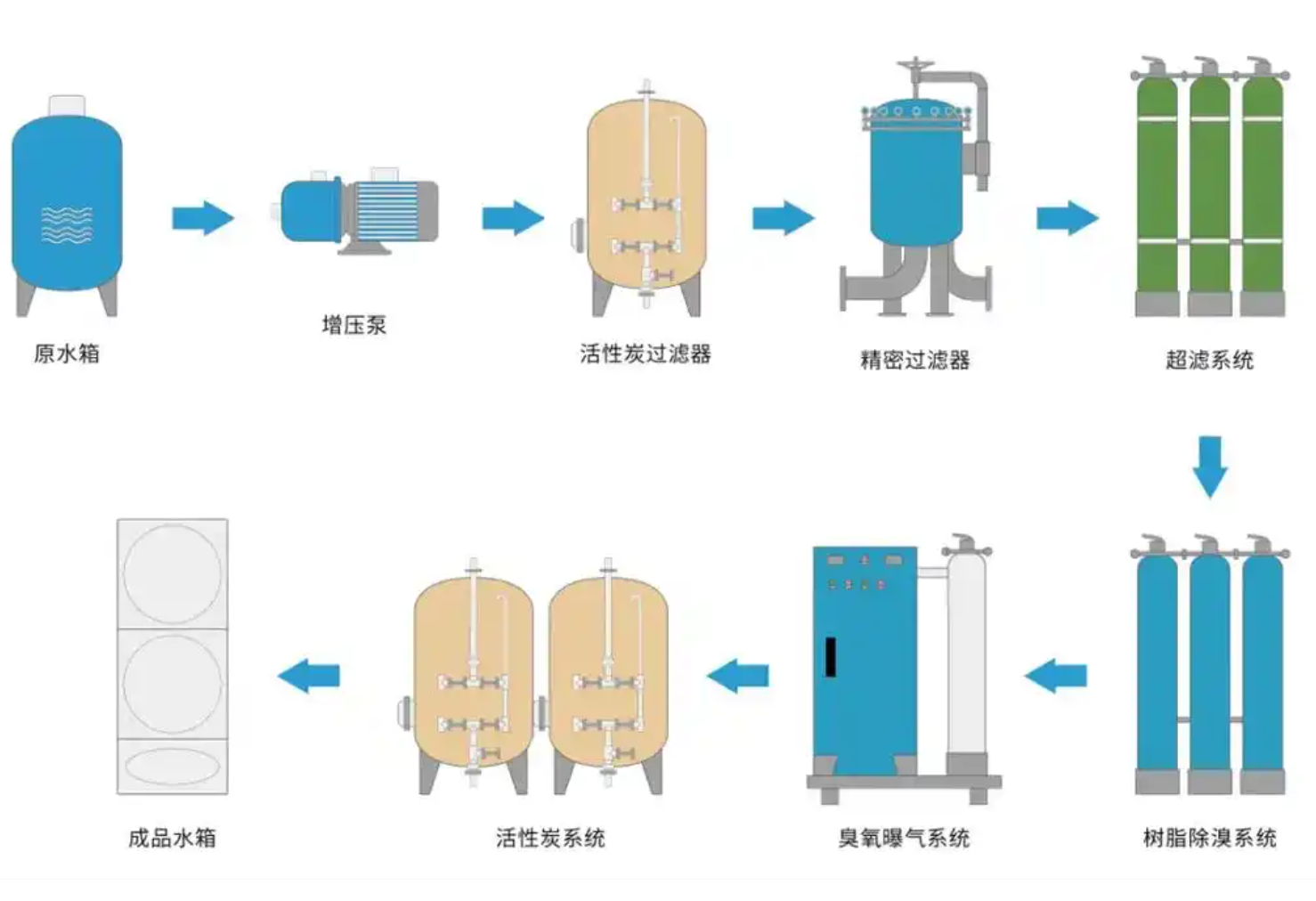 原水箱

增压泵

活性炭过滤器

精密过滤器

超滤系统

树脂除溴系统

臭氧曝气系统

活性炭系统

成品水箱