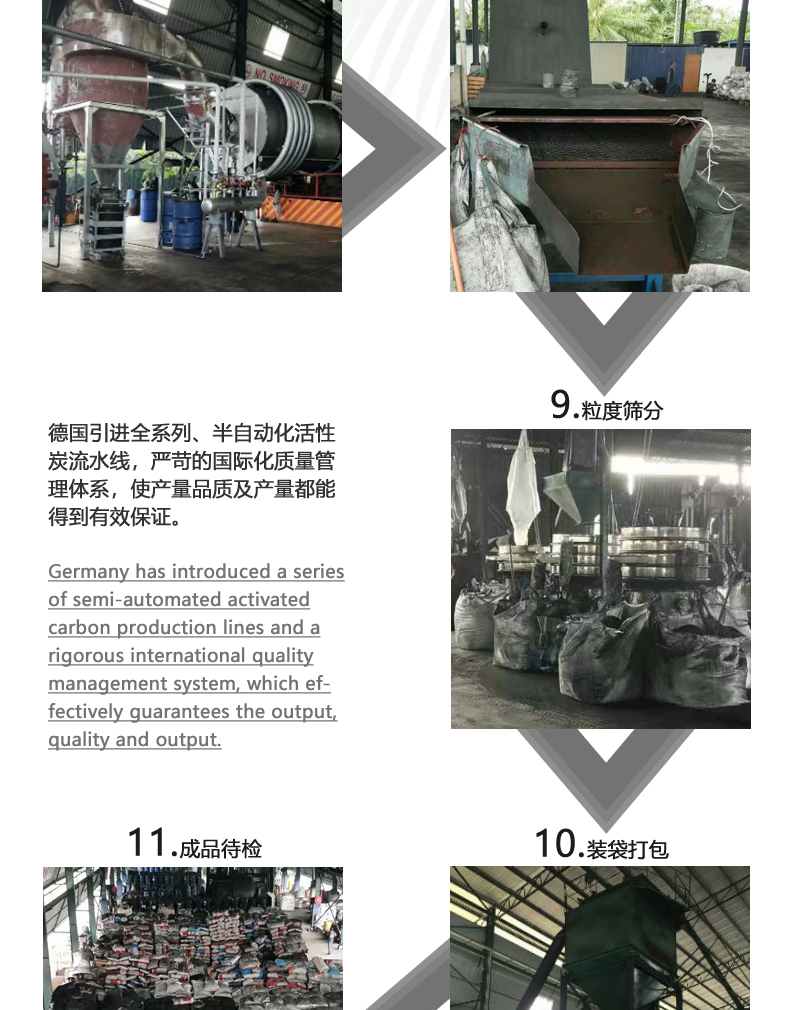 NO SMOKING

9.粒度筛分

德国引进全系列、半自动化活性炭流水线，严苛的国际化质量管理体系，使产量品质及产量都能得到有效保证。

Germany has introduced a series of semi-automated activated carbon production lines and a rigorous international quality management system, which effectively guarantees the output, quality and output.

11.成品待检

10.装袋打包