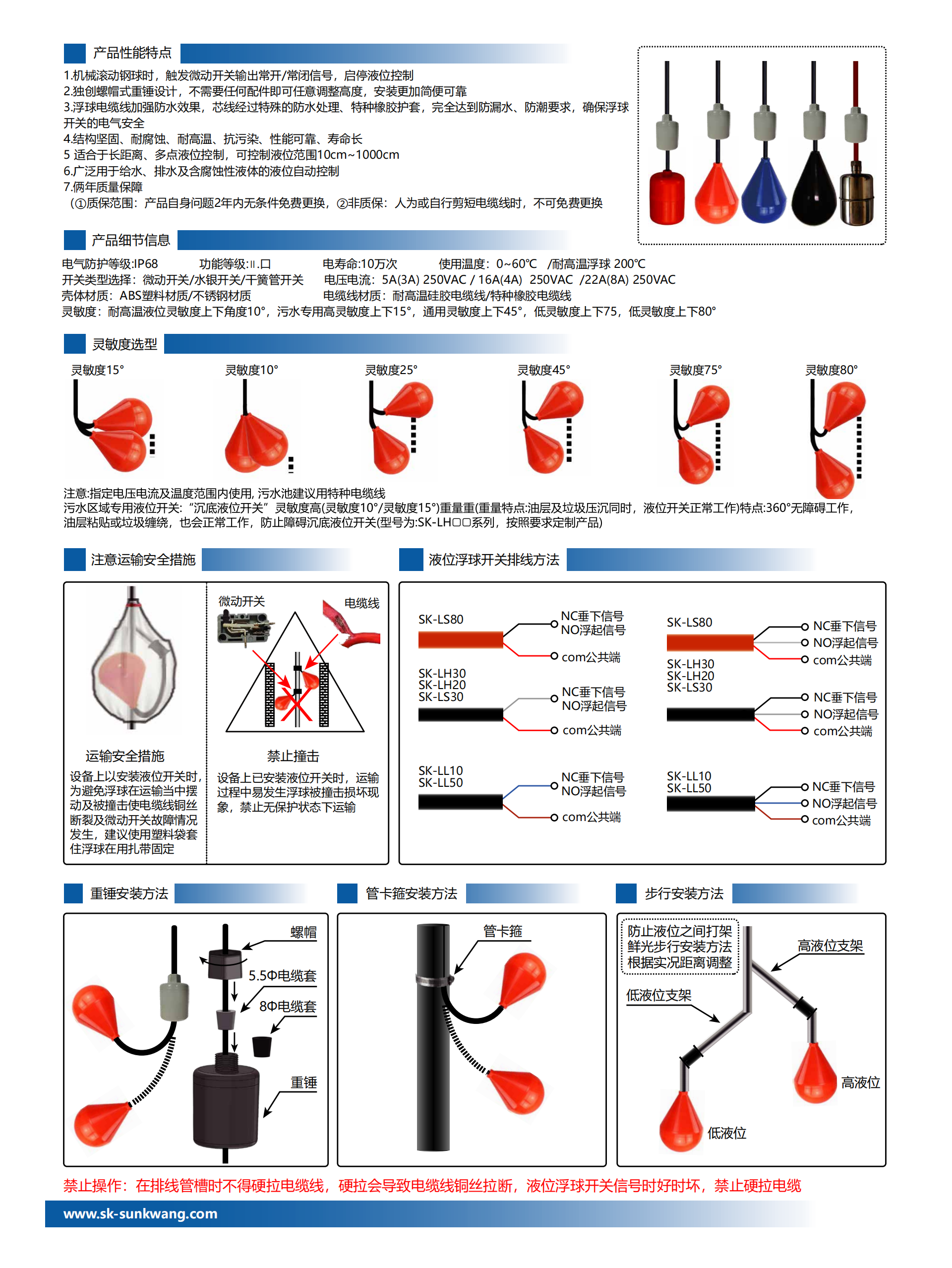 产品性能特点

1.机械滚动钢球时，触发微动开关输出常开/常闭信号，启停液位控制
2.独创螺帽式重锤设计，不需要任何配件即可任意调整高度，安装更加简便可靠
3.浮球电缆线加强防水效果，芯线经过特殊的防水处理、特种橡胶护套，完全达到防漏水、防潮要求，确保浮球开关的电气安全
4.结构坚固、耐腐蚀、耐高温、抗污染、性能可靠、寿命长
5 适合于长距离、多点液位控制，可控制液位范围10cm~1000cm
6.广泛用于给水、排水及含腐蚀性液体的液位自动控制
7.俩年质量保障
（①质保范围：产品自身问题2年内无条件免费更换，②非质保：人为或自行剪短电缆线时，不可免费更换

产品细节信息

电气防护等级:IP68　功能等级:Ⅱ.口　电寿命:10万次　使用温度：0~60℃ /耐高温浮球 200℃
开关类型选择：微动开关/水银开关/干簧管开关　电压电流：5A(3A) 250VAC / 16A(4A) 250VAC /22A(8A) 250VAC
壳体材质：ABS塑料材质/不锈钢材质　电缆线材质：耐高温硅胶电缆线/特种橡胶电缆线
灵敏度：耐高温液位灵敏度上下角度10°，污水专用高灵敏度上下15°，通用灵敏度上下45°，低灵敏度上下75，低灵敏度上下80°

灵敏度选型

灵敏度15°　灵敏度10°　灵敏度25°　灵敏度45°　灵敏度75°　灵敏度80°

注意:指定电压电流及温度范围内使用, 污水池建议用特种电缆线
污水区域专用液位开关：“沉底液位开关”灵敏度高(灵敏度10°/灵敏度15°)重量重(重量特点:油层及垃圾压沉同时，液位开关正常工作)特点:360°无障碍工作，油层粘贴或垃圾缠绕，也会正常工作，防止障碍沉底液位开关(型号为:SK-LH□□系列，按照要求定制产品)

注意运输安全措施

运输安全措施
设备上以安装液位开关时，为避免浮球在运输当中摆动及被撞击使电缆线铜丝断裂及微动开关故障情况发生，建议使用塑料袋套住浮球在用扎带固定

微动开关　电缆线
禁止撞击
设备上已安装液位开关时，运输过程中易发生浮球被撞击损坏现象，禁止无保护状态下运输

液位浮球开关排线方法

SK-LS80　NC垂下信号　NO浮起信号　com公共端
SK-LH30 SK-LH20 SK-LS30　NC垂下信号　NO浮起信号　com公共端
SK-LL10 SK-LL50　NC垂下信号　NO浮起信号　com公共端
SK-LS80　NC垂下信号　NO浮起信号　com公共端
SK-LH30 SK-LH20 SK-LS30　NC垂下信号　NO浮起信号　com公共端
SK-LL10 SK-LL50　NC垂下信号　NO浮起信号　com公共端

重锤安装方法

螺帽　5.5Φ电缆套　8Φ电缆套　重锤

管卡箍安装方法

管卡箍

步行安装方法

防止液位之间打架
鲜光步行安装方法
根据实况距离调整
高液位支架
低液位支架
高液位
低液位

禁止操作：在排线管槽时不得硬拉电缆线，硬拉会导致电缆线铜丝拉断，液位浮球开关信号时好时坏，禁止硬拉电缆

www.sk-sunkwang.com