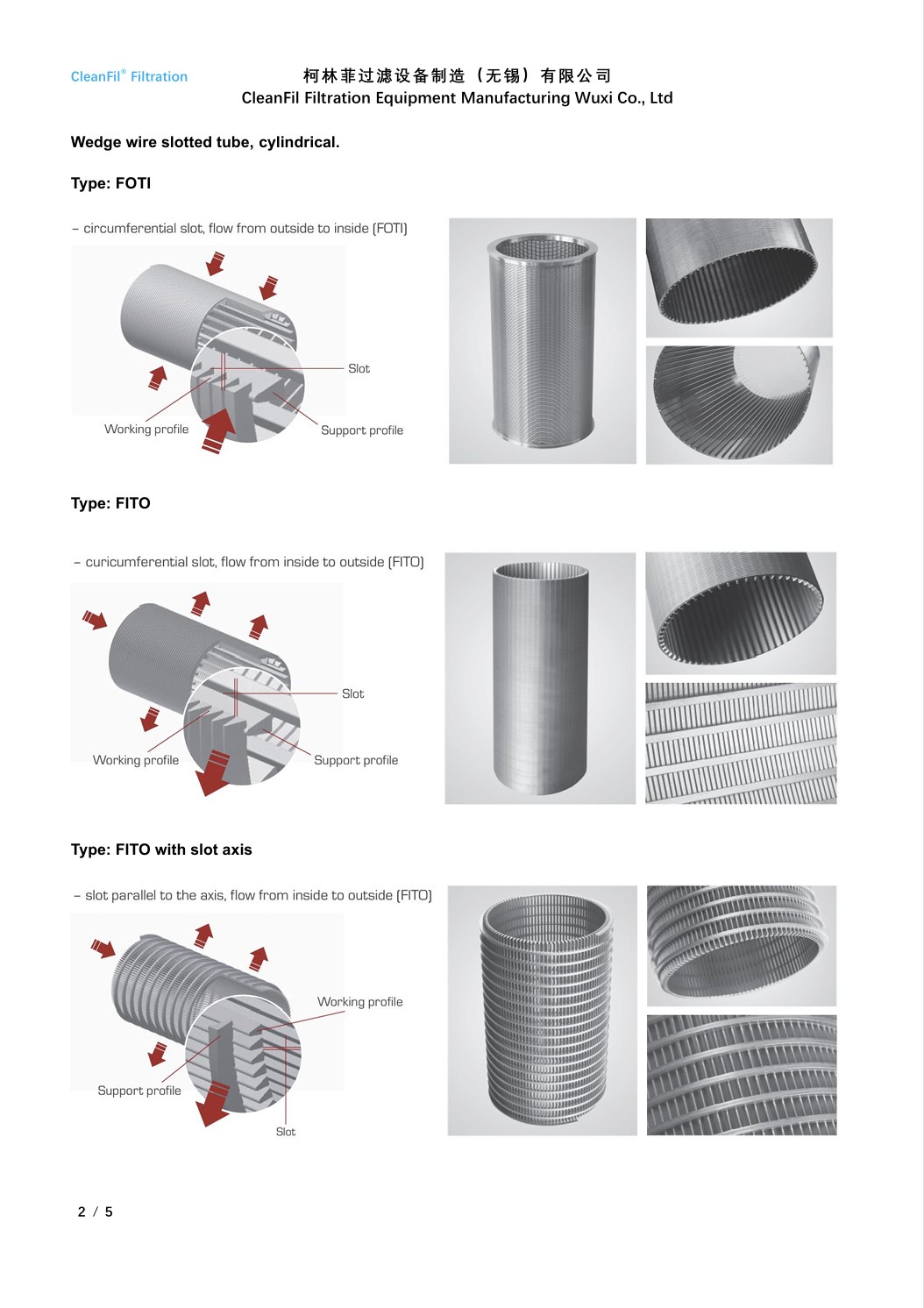 CleanFil® Filtration

柯林菲过滤设备制造（无锡）有限公司
CleanFil Filtration Equipment Manufacturing Wuxi Co., Ltd

Wedge wire slotted tube, cylindrical.

Type: FOTI

– circumferential slot, flow from outside to inside (FOTI)

Slot

Working profile

Support profile

Type: FITO

– curicumferential slot, flow from inside to outside (FITO)

Slot

Working profile

Support profile

Type: FITO with slot axis

– slot parallel to the axis, flow from inside to outside (FITO)

Working profile

Support profile

Slot

2 / 5