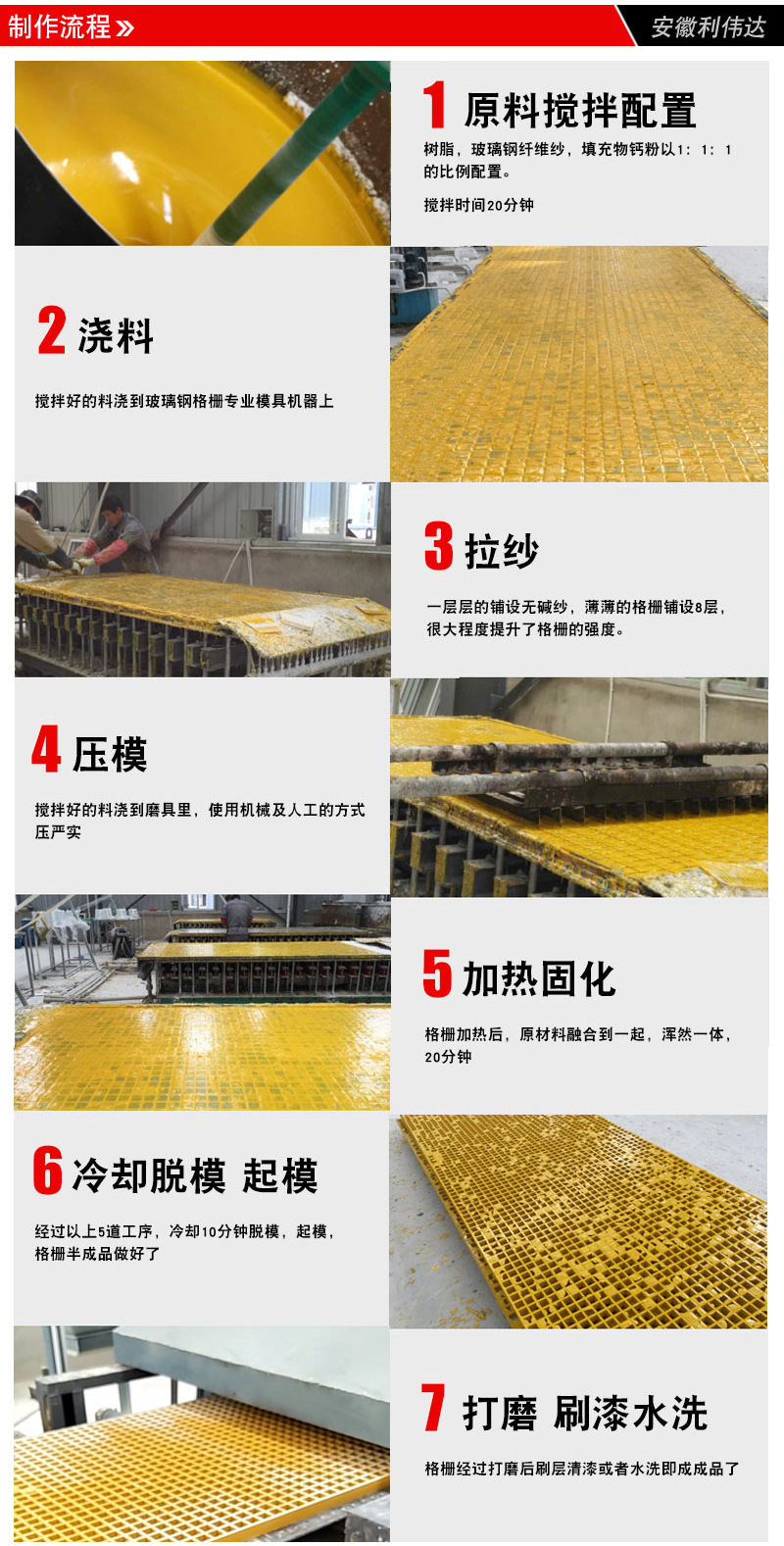 制作流程 »

安徽利伟达

1 原料搅拌配置

树脂，玻璃钢纤维纱，填充物钙粉以1：1：1的比例配置。

搅拌时间20分钟

2 浇料

搅拌好的料浇到玻璃钢格栅专业模具机器上

3 拉纱

一层层的铺设无碱纱，薄薄的格栅铺设8层，很大程度提升了格栅的强度。

4 压模

搅拌好的料浇到磨具里，使用机械及人工的方式压严实

5 加热固化

格栅加热后，原材料融合到一起，浑然一体，20分钟

6 冷却脱模 起模

经过以上5道工序，冷却10分钟脱模，起模，格栅半成品做好了

7 打磨 刷漆水洗

格栅经过打磨后刷层清漆或者水洗即成成品了