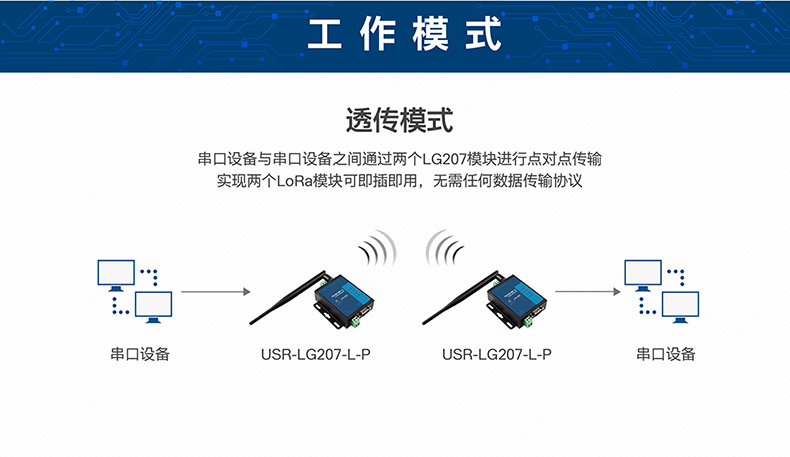 工作模式

透传模式

串口设备与串口设备之间通过两个LG207模块进行点对点传输
实现两个LoRa模块可即插即用，无需任何数据传输协议

串口设备

USR-LG207-L-P

USR-LG207-L-P

串口设备