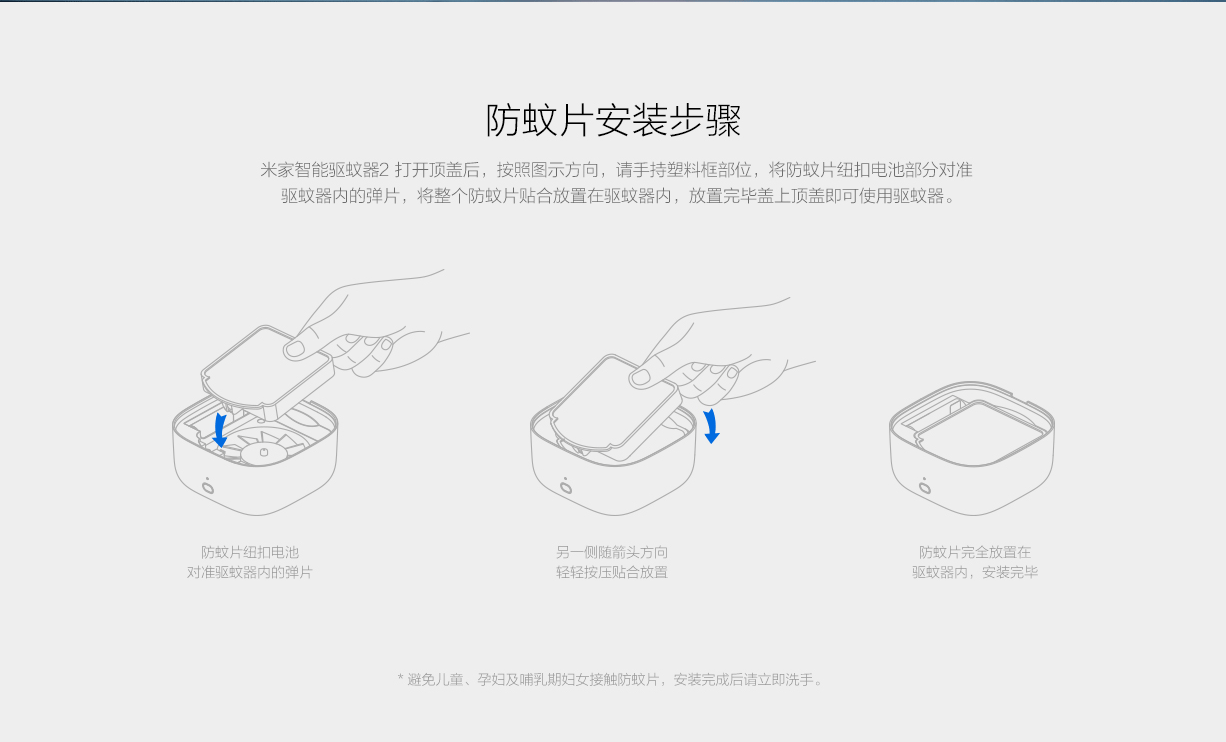 防蚊片安装步骤

米家智能驱蚊器2 打开顶盖后，按照图示方向，请手持塑料框部位，将防蚊片纽扣电池部分对准驱蚊器内的弹片，将整个防蚊片贴合放置在驱蚊器内，放置完毕盖上顶盖即可使用驱蚊器。

防蚊片纽扣电池
对准驱蚊器内的弹片

另一侧随箭头方向
轻轻按压贴合放置

防蚊片完全放置在
驱蚊器内，安装完毕

* 避免儿童、孕妇及哺乳期妇女接触防蚊片，安装完成后请立即洗手。