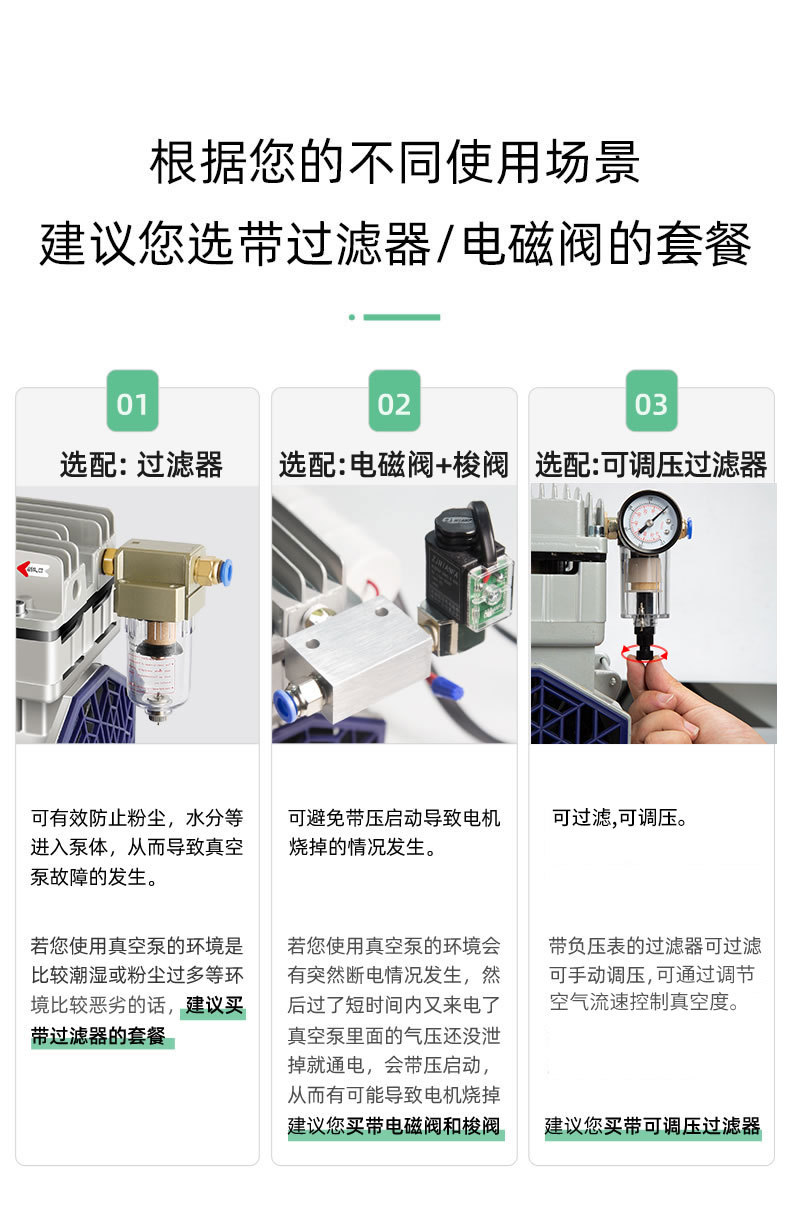 根据您的不同使用场景
建议您选带过滤器/电磁阀的套餐

01
选配: 过滤器

可有效防止粉尘，水分等进入泵体，从而导致真空泵故障的发生。

若您使用真空泵的环境是比较潮湿或粉尘过多等环境比较恶劣的话，建议买带过滤器的套餐

02
选配:电磁阀+梭阀

可避免带压启动导致电机烧掉的情况发生。

若您使用真空泵的环境会有突然断电情况发生，然后过了短时间内又来电了真空泵里面的气压还没泄掉就通电，会带压启动，从而有可能导致电机烧掉
建议您买带电磁阀和梭阀

03
选配:可调压过滤器

可过滤,可调压。

带负压表的过滤器可过滤可手动调压,可通过调节空气流速控制真空度。

建议您买带可调压过滤器