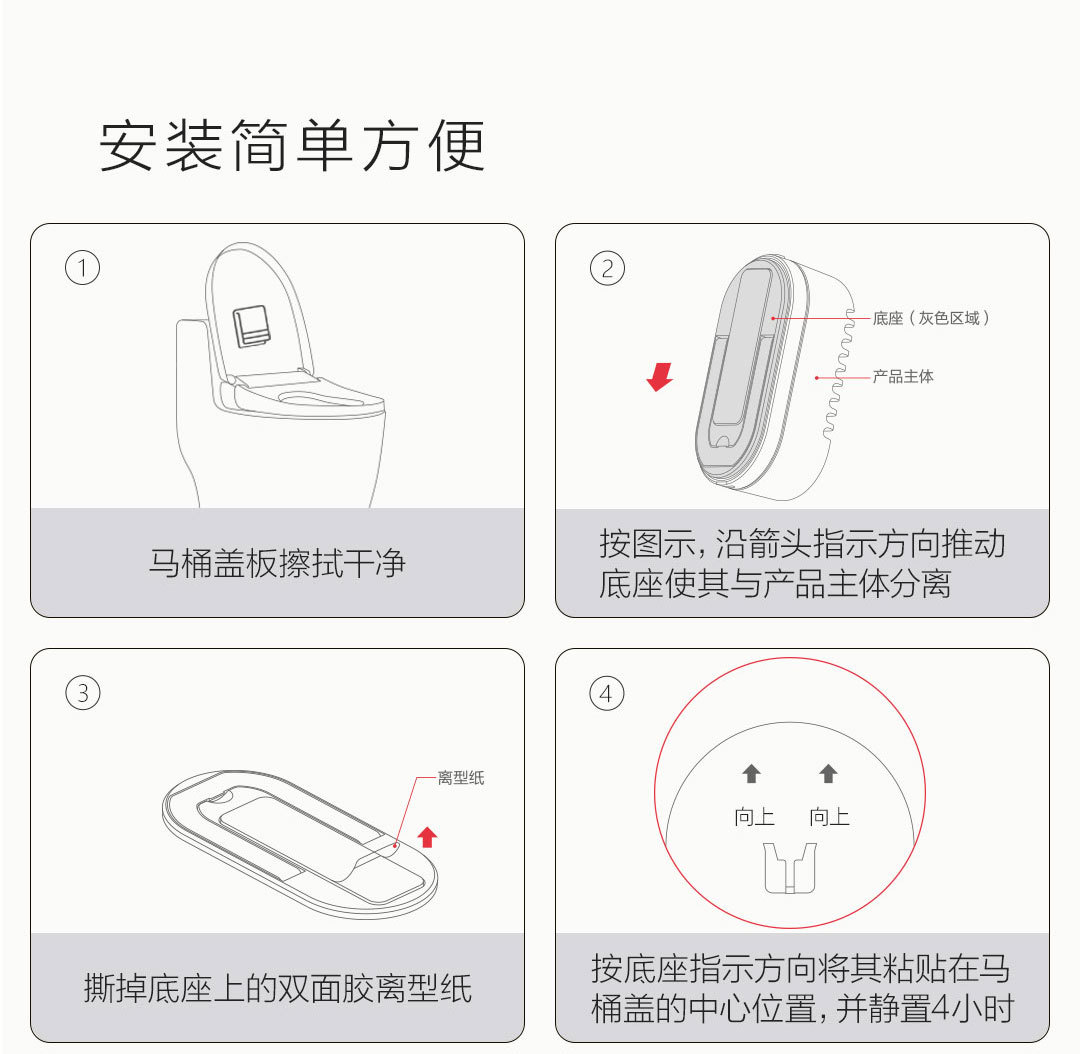 安装简单方便

①

马桶盖板擦拭干净

②

底座（灰色区域）

产品主体

按图示，沿箭头指示方向推动底座使其与产品主体分离

③

离型纸

撕掉底座上的双面胶离型纸

④

向上 向上

按底座指示方向将其粘贴在马桶盖的中心位置，并静置4小时