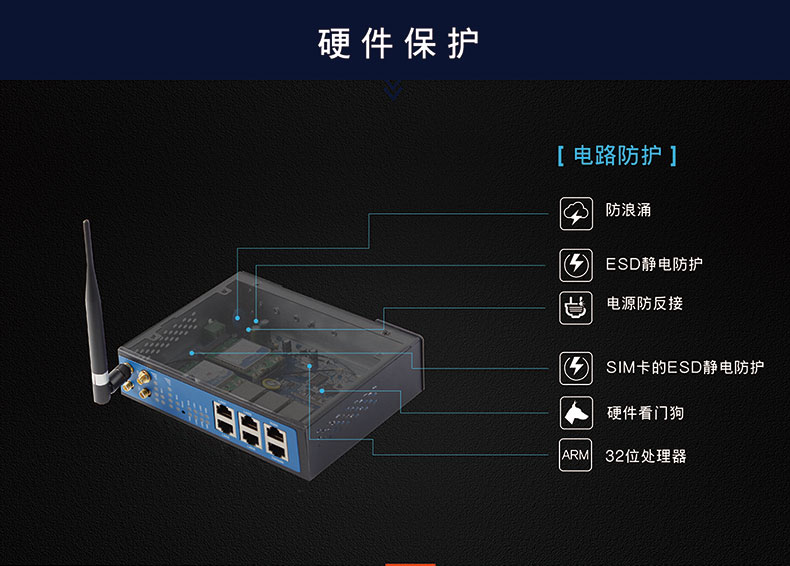 硬件保护

[ 电路防护 ]

防浪涌

ESD静电防护

电源防反接

SIM卡的ESD静电防护

硬件看门狗

ARM

32位处理器