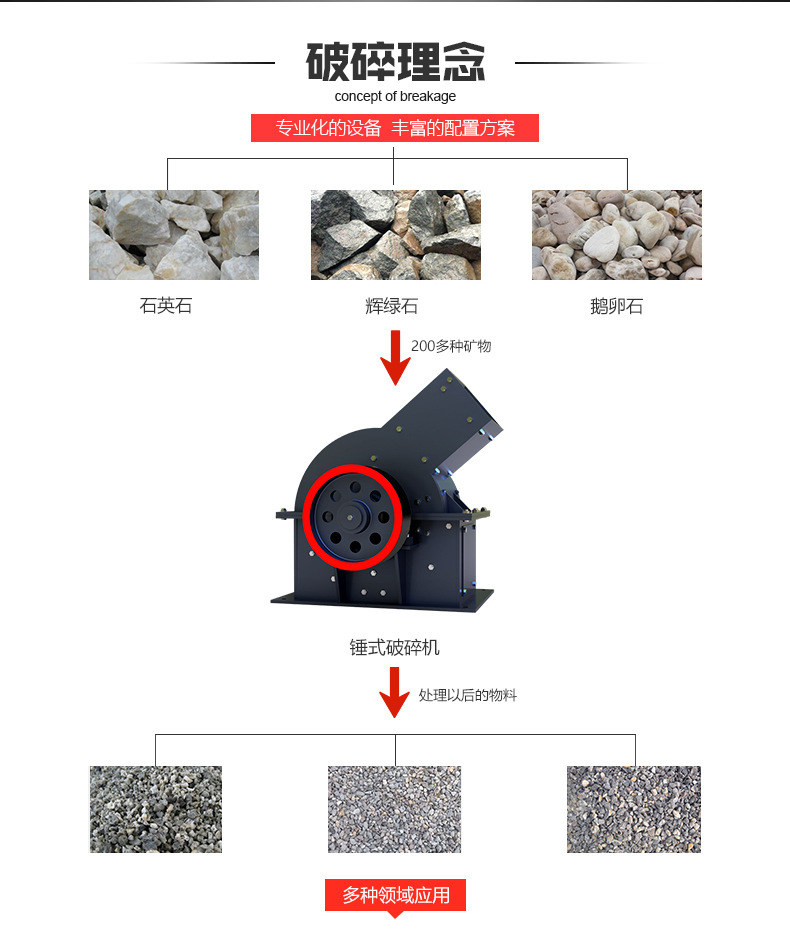 破碎理念
concept of breakage

专业化的设备 丰富的配置方案

石英石

辉绿石

鹅卵石

200多种矿物

锤式破碎机

处理以后的物料

多种领域应用