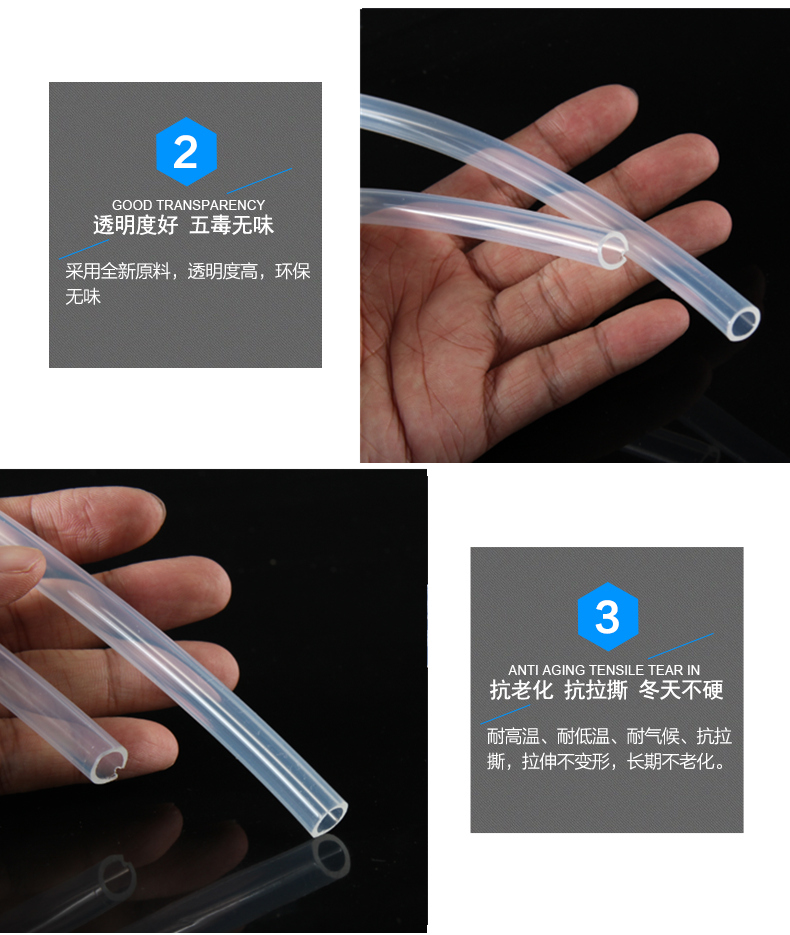 2

GOOD TRANSPARENCY

透明度好 五毒无味

采用全新原料，透明度高，环保无味

3

ANTI AGING TENSILE TEAR IN

抗老化 抗拉撕 冬天不硬

耐高温、耐低温、耐气候、抗拉撕，拉伸不变形，长期不老化。