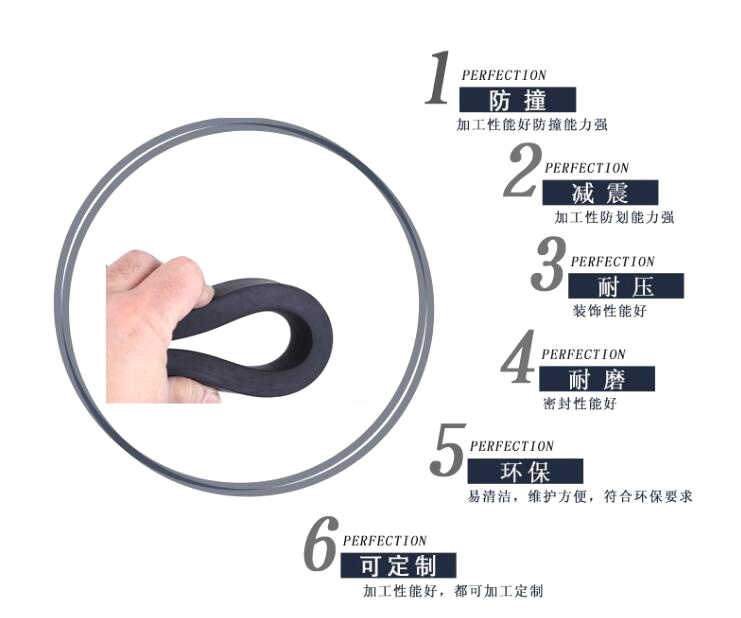 1 PERFECTION
防撞
加工性能好防撞能力强

2 PERFECTION
减震
加工性防划能力强

3 PERFECTION
耐压
装饰性能好

4 PERFECTION
耐磨
密封性能好

5 PERFECTION
环保
易清洁，维护方便，符合环保要求

6 PERFECTION
可定制
加工性能好，都可加工定制