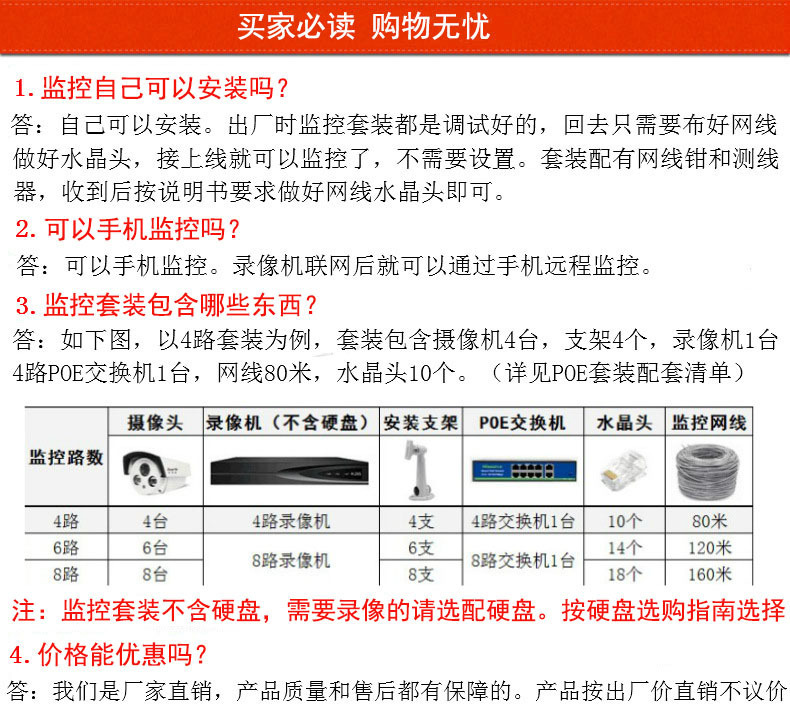 买家必读 购物无忧

1. 监控自己可以安装吗？
答：自己可以安装。出厂时监控套装都是调试好的，回去只需要布好网线做好水晶头，接上线就可以监控了，不需要设置。套装配有网线钳和测线器，收到后按说明书要求做好网线水晶头即可。

2. 可以手机监控吗？
答：可以手机监控。录像机联网后就可以通过手机远程监控。

3. 监控套装包含哪些东西？
答：如下图，以4路套装为例，套装包含摄像机4台，支架4个，录像机1台 4路POE交换机1台，网线80米，水晶头10个。（详见POE套装配套清单）

| 监控路数 | 摄像头 | 录像机（不含硬盘） | 安装支架 | POE交换机 | 水晶头 | 监控网线 |
|---|---|---|---|---|---|---|
| 4路 | 4台 | 4路录像机 | 4支 | 4路交换机1台 | 10个 | 80米 |
| 6路 | 6台 | 8路录像机 | 6支 | 8路交换机1台 | 14个 | 120米 |
| 8路 | 8台 | 8路录像机 | 8支 | 8路交换机1台 | 18个 | 160米 |

注：监控套装不含硬盘，需要录像的请选配硬盘。按硬盘选购指南选择

4. 价格能优惠吗？
答：我们是厂家直销，产品质量和售后都有保障的。产品按出厂价直销不议价