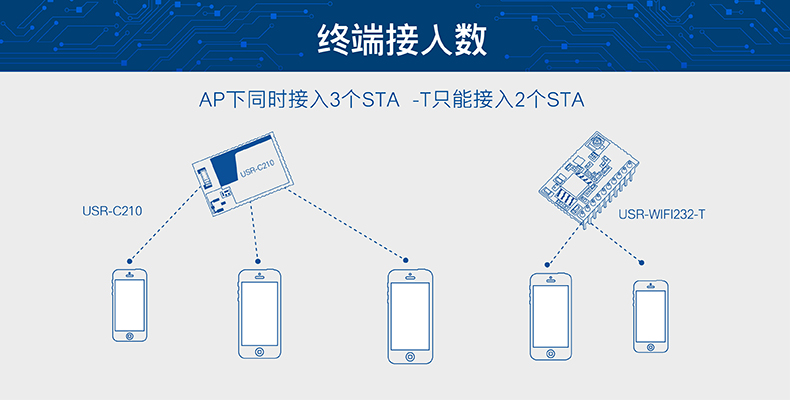 终端接入数

AP下同时接入3个STA -T只能接入2个STA

USR-C210

USR-C210

USR-WIFI232-T