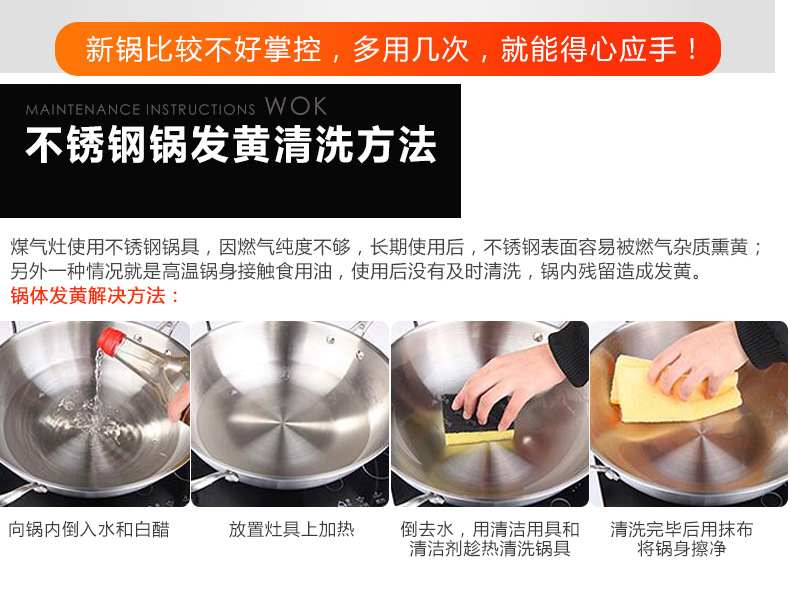 新锅比较不好掌控，多用几次，就能得心应手！

MAINTENANCE INSTRUCTIONS WOK
不锈钢锅发黄清洗方法

煤气灶使用不锈钢锅具，因燃气纯度不够，长期使用后，不锈钢表面容易被燃气杂质熏黄；另外一种情况就是高温锅身接触食用油，使用后没有及时清洗，锅内残留造成发黄。
锅体发黄解决方法：

向锅内倒入水和白醋

放置灶具上加热

倒去水，用清洁用具和清洁剂趁热清洗锅具

清洗完毕后用抹布将锅身擦净