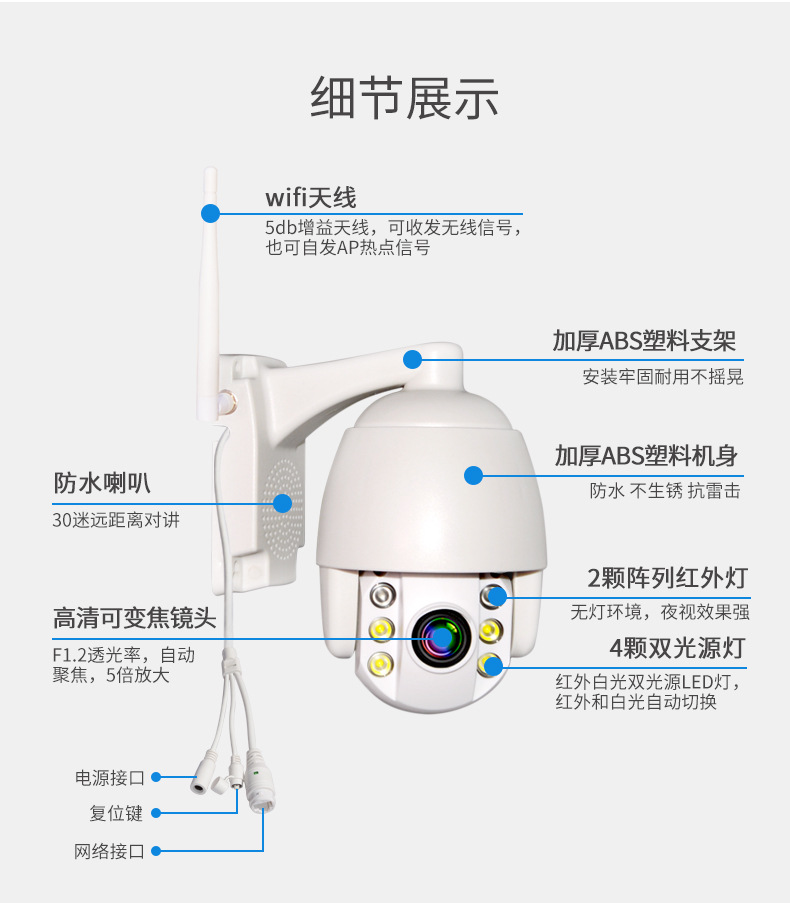 细节展示

wifi天线
5db增益天线，可收发无线信号，也可自发AP热点信号

加厚ABS塑料支架
安装牢固耐用不摇晃

加厚ABS塑料机身
防水 不生锈 抗雷击

防水喇叭
30迷远距离对讲

2颗阵列红外灯
无灯环境，夜视效果强

高清可变焦镜头
F1.2透光率，自动聚焦，5倍放大

4颗双光源灯
红外白光双光源LED灯，红外和白光自动切换

电源接口
复位键
网络接口