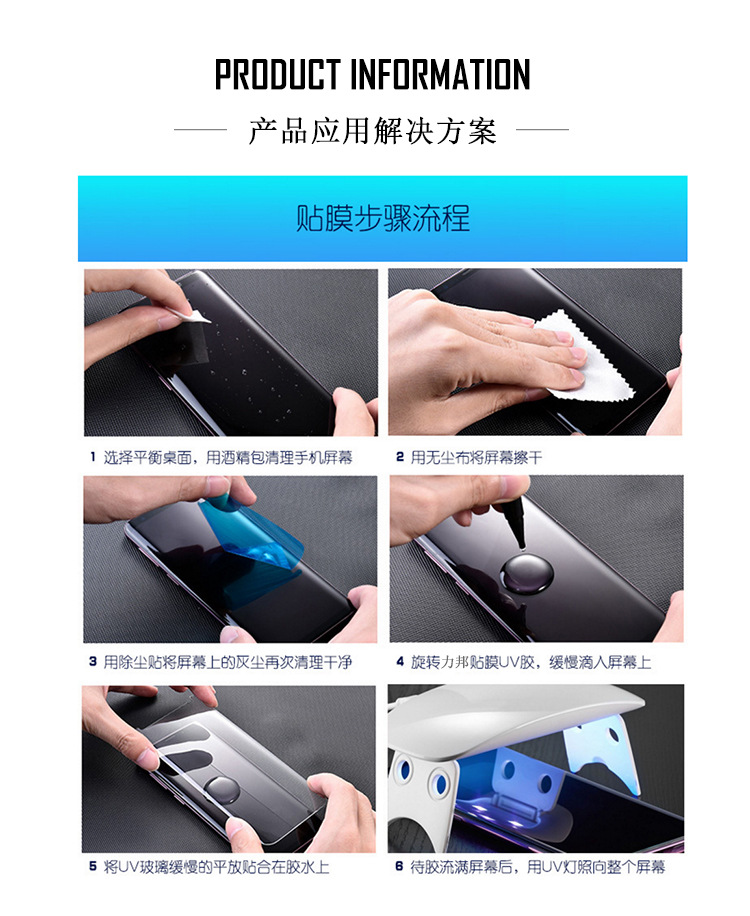 PRODUCT INFORMATION

产品应用解决方案

贴膜步骤流程

1 选择平衡桌面，用酒精包清理手机屏幕

2 用无尘布将屏幕擦干

3 用除尘贴将屏幕上的灰尘再次清理干净

4 旋转力邦贴膜UV胶，缓慢滴入屏幕上

5 将UV玻璃缓慢的平放贴合在胶水上

6 待胶流满屏幕后，用UV灯照向整个屏幕