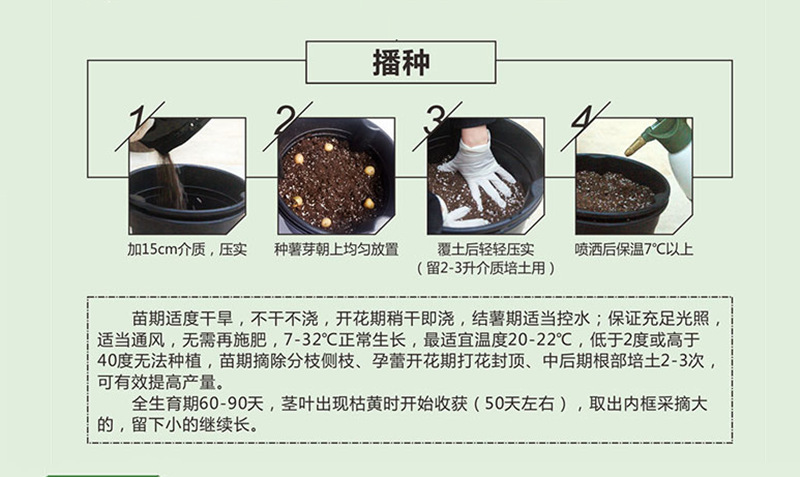 播种

1
加15cm介质，压实

2
种薯芽朝上均匀放置

3
覆土后轻轻压实
（留2-3升介质培土用）

4
喷洒后保温7℃以上

苗期适度干旱，不干不浇，开花期稍干即浇，结薯期适当控水；保证充足光照，适当通风，无需再施肥，7-32℃正常生长，最适宜温度20-22℃，低于2度或高于40度无法种植，苗期摘除分枝侧枝、孕蕾开花期打花封顶、中后期根部培土2-3次，可有效提高产量。

全生育期60-90天，茎叶出现枯黄时开始收获（50天左右），取出内框采摘大的，留下小的继续长。