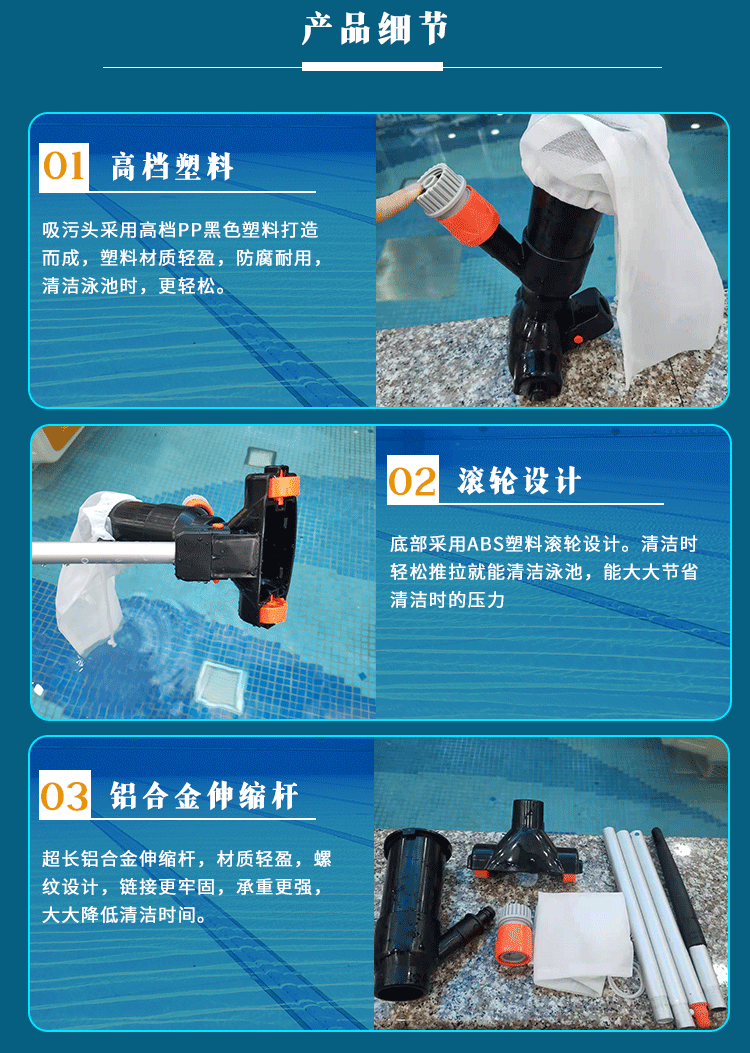 产品细节

01 高档塑料

吸污头采用高档PP黑色塑料打造而成，塑料材质轻盈，防腐耐用，清洁泳池时，更轻松。

02 滚轮设计

底部采用ABS塑料滚轮设计。清洁时轻松推拉就能清洁泳池，能大大节省清洁时的压力

03 铝合金伸缩杆

超长铝合金伸缩杆，材质轻盈，螺纹设计，链接更牢固，承重更强，大大降低清洁时间。