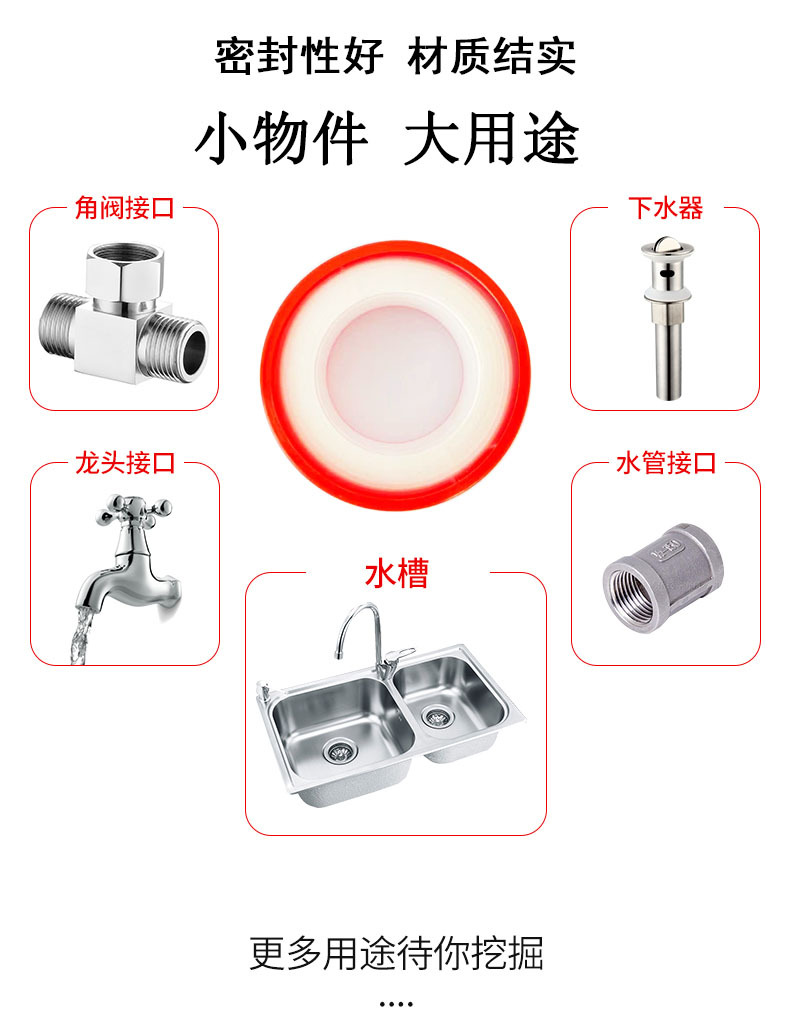 密封性好 材质结实

小物件 大用途

角阀接口

下水器

龙头接口

水管接口

水槽

更多用途待你挖掘

....