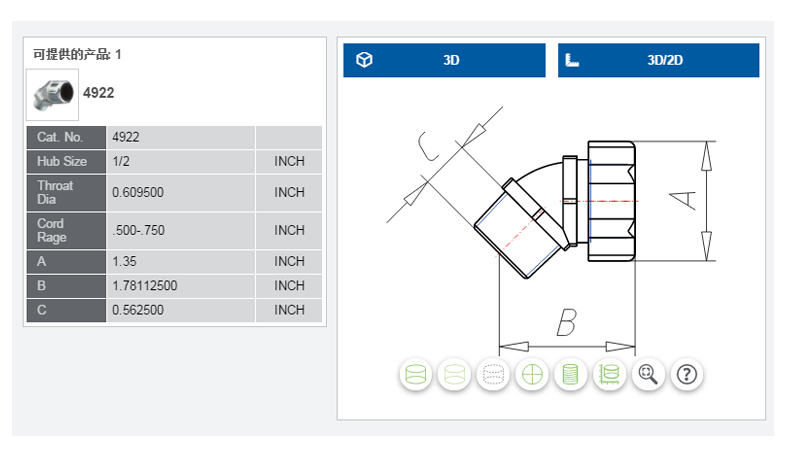 可提供的产品: 1

4922

| Cat. No. | 4922 | |
|---|---|---|
| Hub Size | 1/2 | INCH |
| Throat Dia | 0.609500 | INCH |
| Cord Rage | .500-.750 | INCH |
| A | 1.35 | INCH |
| B | 1.78112500 | INCH |
| C | 0.562500 | INCH |

3D

3D/2D

C

A

B