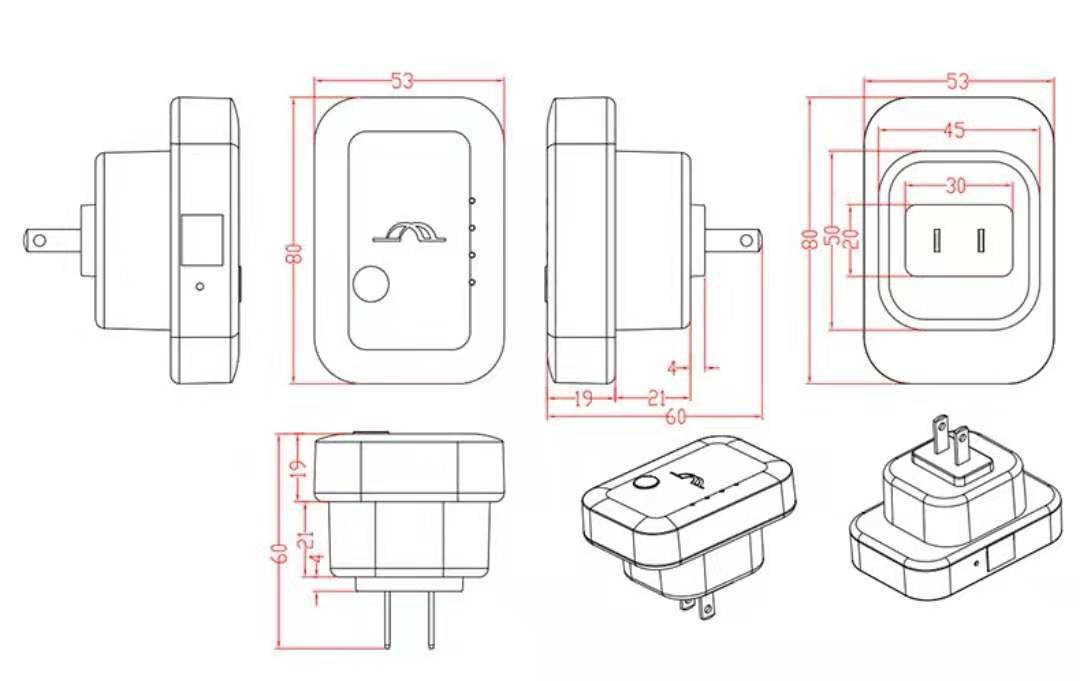 53
80
4
19
21
60
53
45
30
80
50
20
19
21
4
60