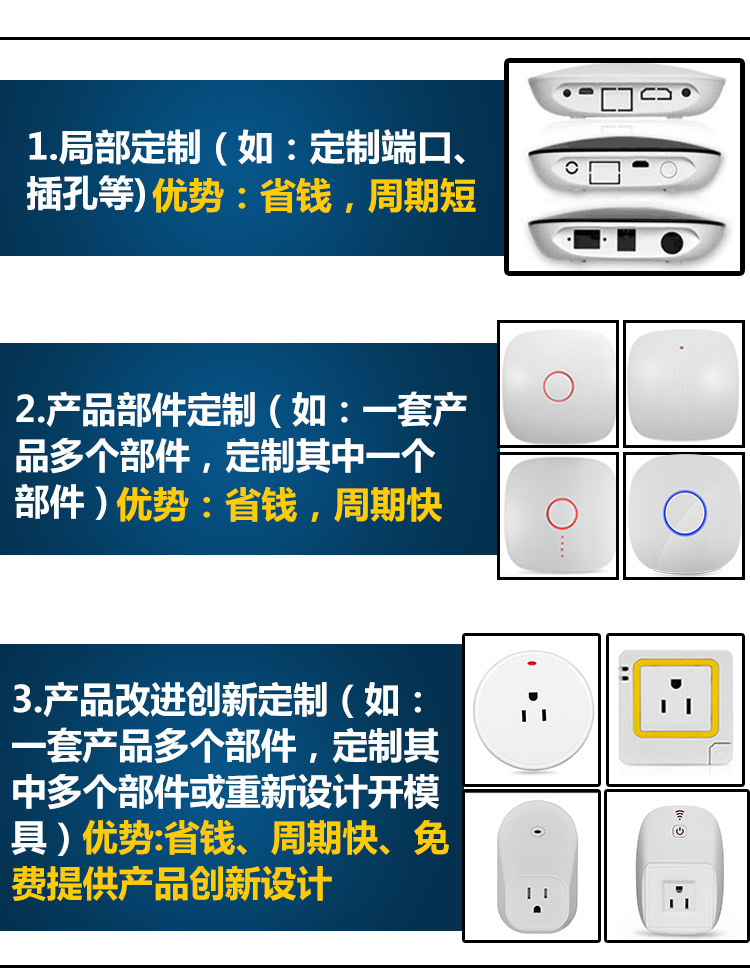 1.局部定制（如：定制端口、插孔等)优势：省钱，周期短

2.产品部件定制（如：一套产品多个部件，定制其中一个部件）优势：省钱，周期快

3.产品改进创新定制（如：一套产品多个部件，定制其中多个部件或重新设计开模具）优势:省钱、周期快、免费提供产品创新设计