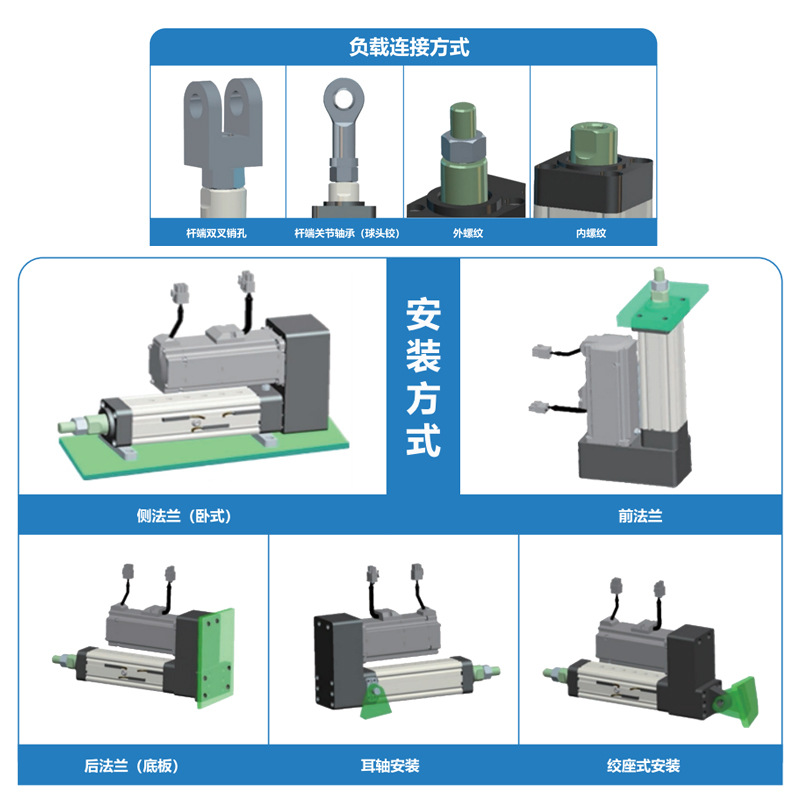 负载连接方式

杆端双叉销孔

杆端关节轴承（球头铰）

外螺纹

内螺纹

安装方式

侧法兰（卧式）

前法兰

后法兰（底板）

耳轴安装

绞座式安装