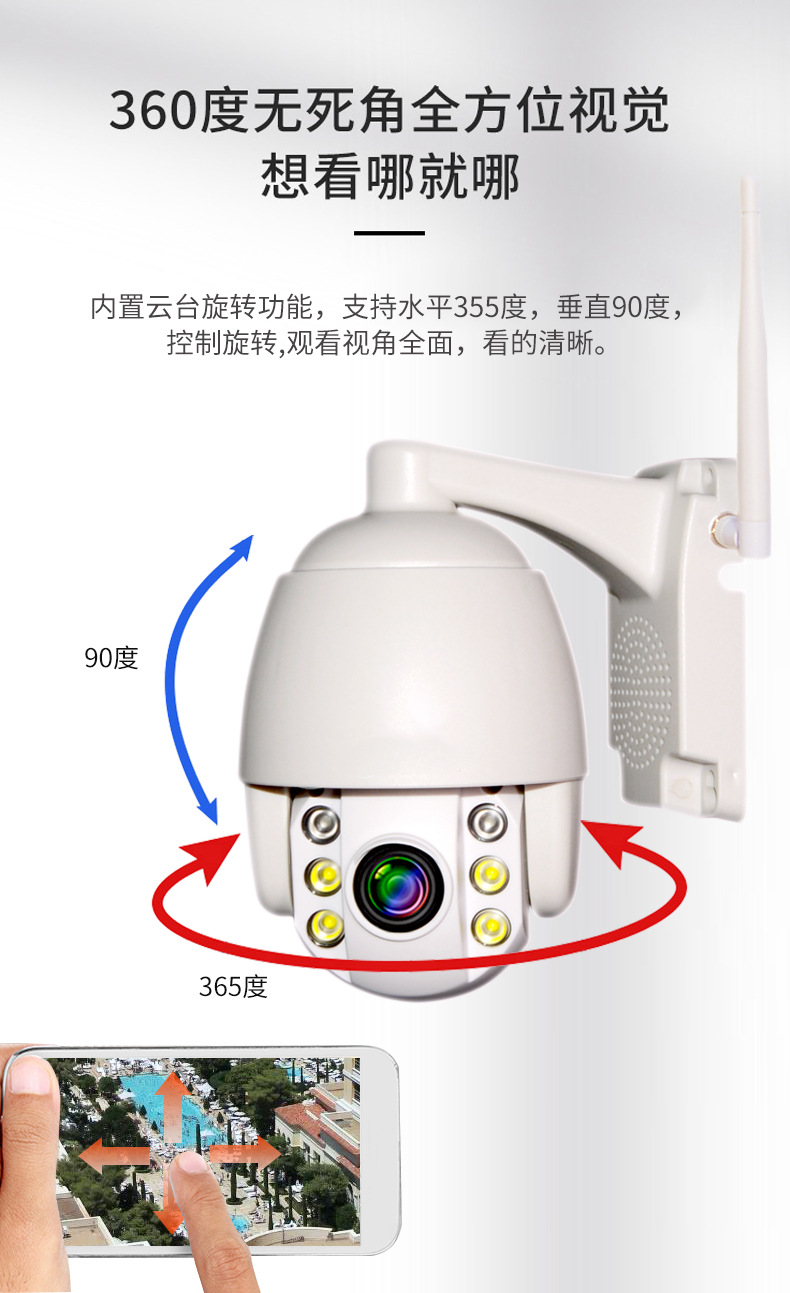 360度无死角全方位视觉
想看哪就哪

内置云台旋转功能，支持水平355度，垂直90度，控制旋转,观看视角全面，看的清晰。

90度

365度