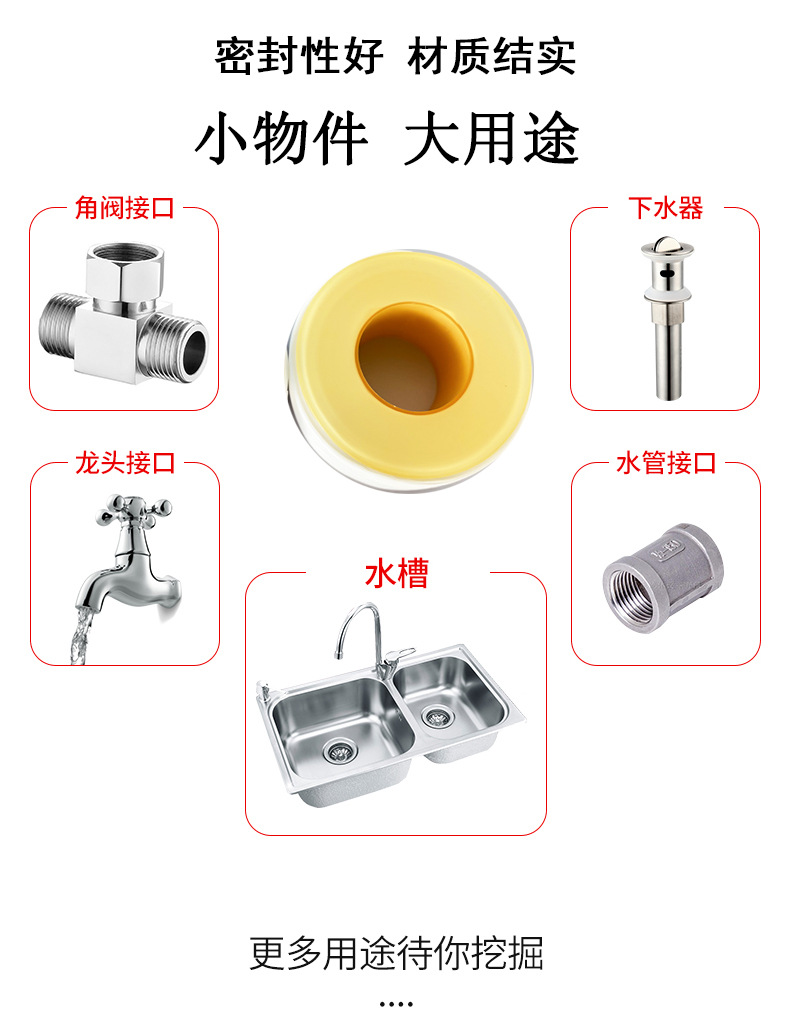 密封性好 材质结实

小物件 大用途

角阀接口

下水器

龙头接口

水管接口

水槽

更多用途待你挖掘

....