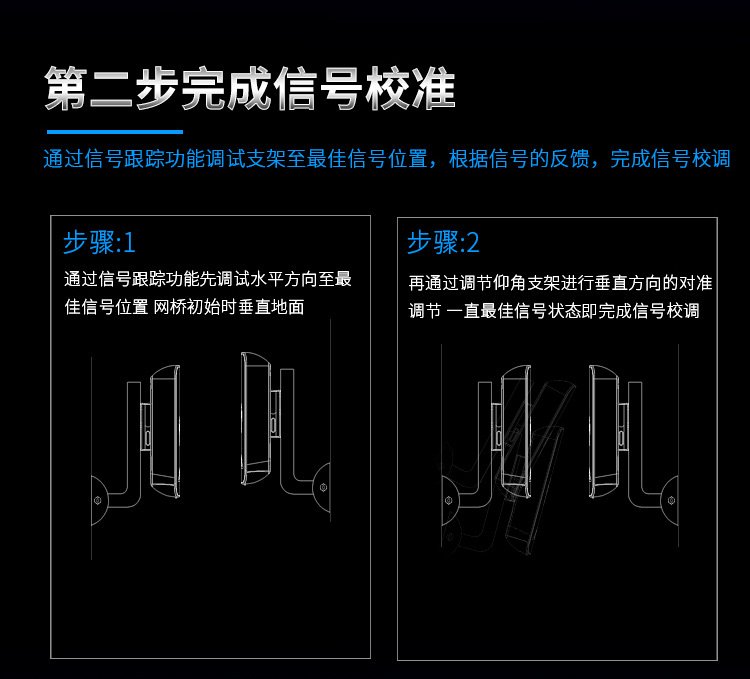 第二步完成信号校准

通过信号跟踪功能调试支架至最佳信号位置，根据信号的反馈，完成信号校调

步骤:1

通过信号跟踪功能先调试水平方向至最佳信号位置 网桥初始时垂直地面

步骤:2

再通过调节仰角支架进行垂直方向的对准调节 一直最佳信号状态即完成信号校调