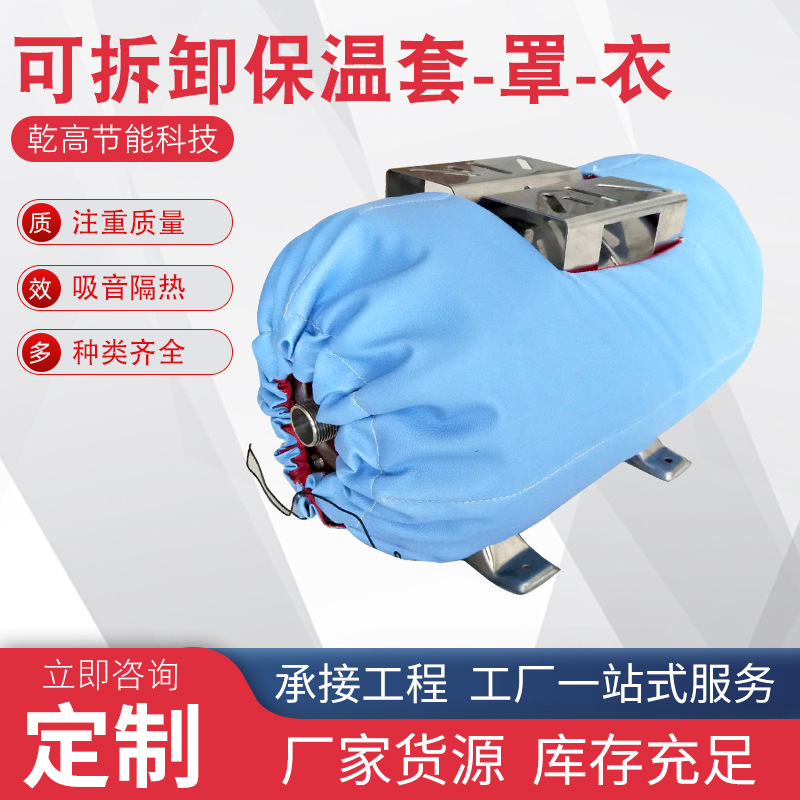 可拆卸保温套-罩-衣

乾高节能科技

质 注重质量

效 吸音隔热

多 种类齐全

立即咨询

定制

承接工程 工厂一站式服务

厂家货源 库存充足