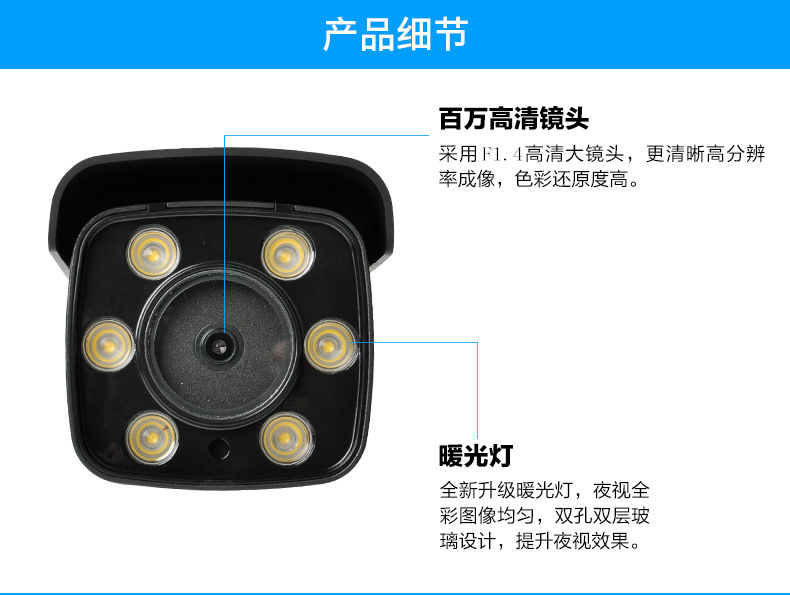 产品细节

百万高清镜头

采用F1.4高清大镜头，更清晰高分辨率成像，色彩还原度高。

暖光灯

全新升级暖光灯，夜视全彩图像均匀，双孔双层玻璃设计，提升夜视效果。