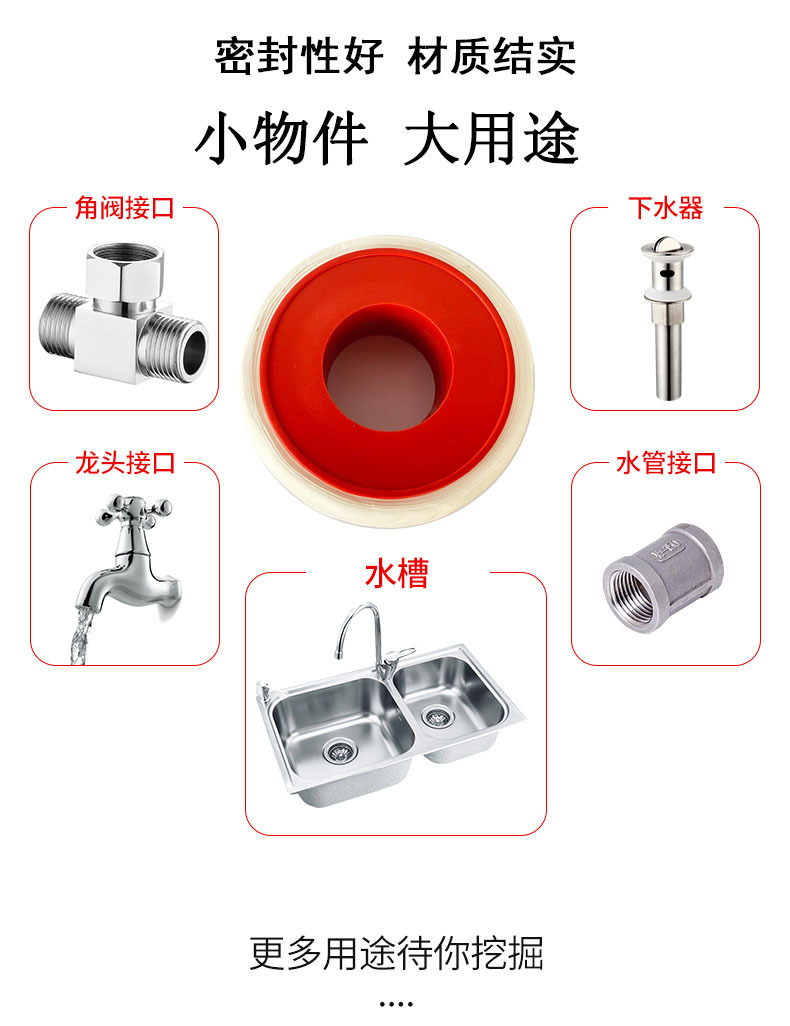 密封性好 材质结实

小物件 大用途

角阀接口

下水器

龙头接口

水管接口

水槽

更多用途待你挖掘

....