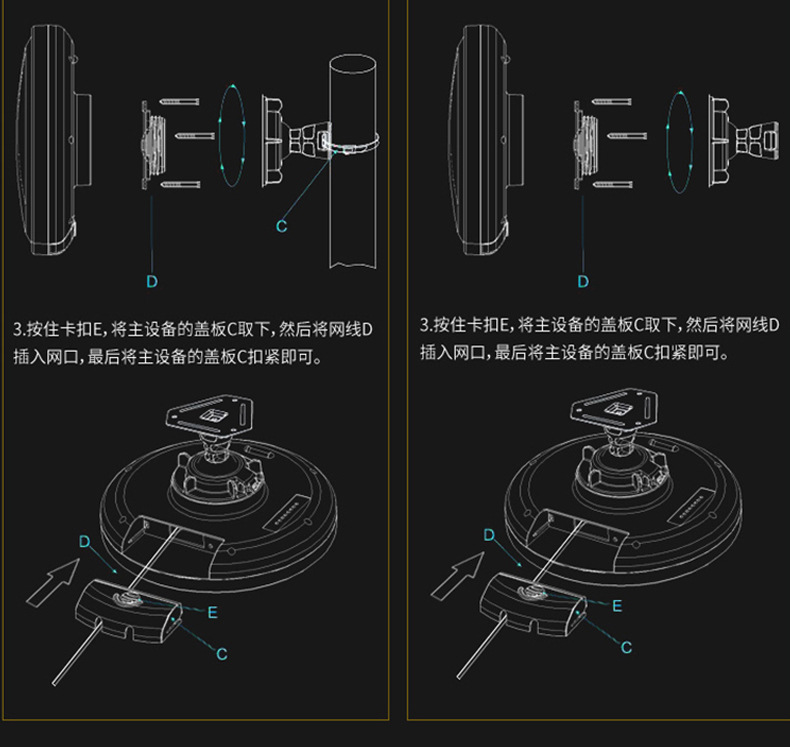 C

D

3.按住卡扣E，将主设备的盖板C取下，然后将网线D插入网口，最后将主设备的盖板C扣紧即可。

D

E

C

D

3.按住卡扣E，将主设备的盖板C取下，然后将网线D插入网口，最后将主设备的盖板C扣紧即可。

D

E

C