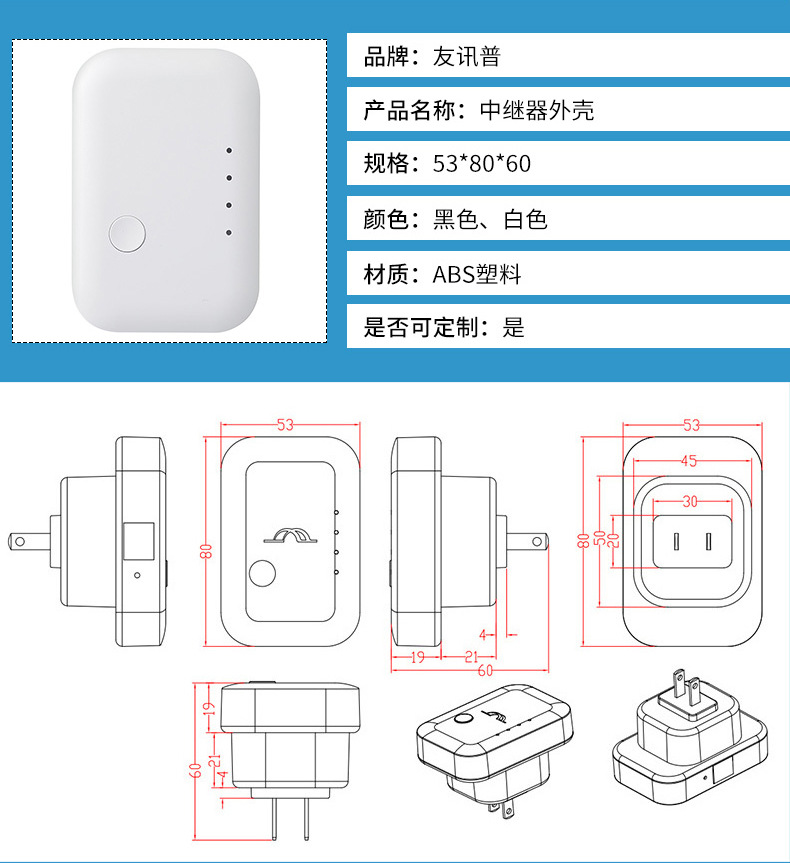 品牌：友讯普

产品名称：中继器外壳

规格：53*80*60

颜色：黑色、白色

材质：ABS塑料

是否可定制：是

53

80

4

19

21

60

53

45

30

80

50

20

19

21

4

60