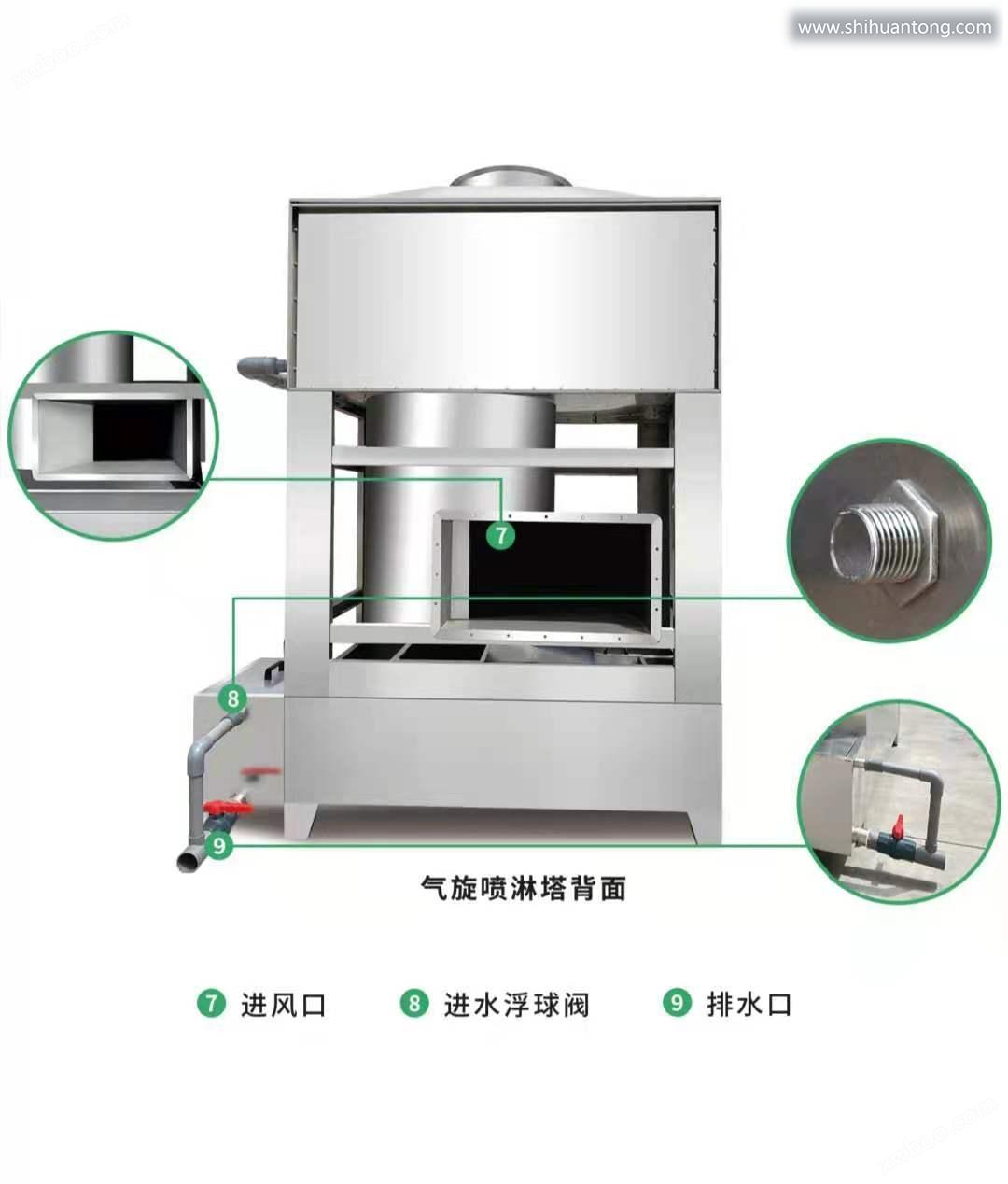 www.shihuantong.com

7

8

9

气旋喷淋塔背面

7 进风口 8 进水浮球阀 9 排水口