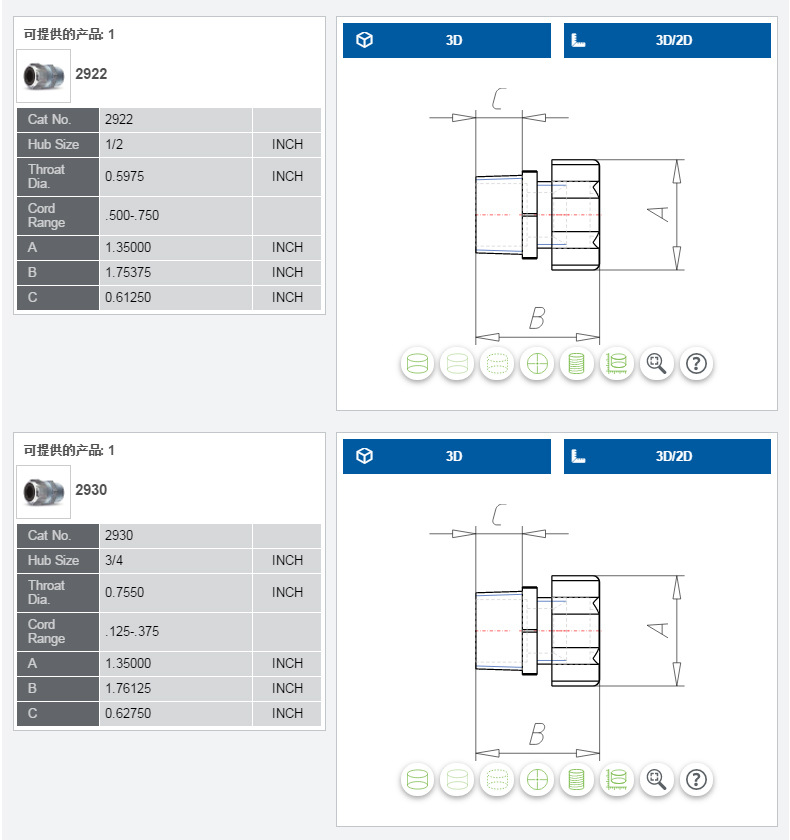 可提供的产品: 1

2922

| Cat No. | 2922 | |
|---|---|---|
| Hub Size | 1/2 | INCH |
| Throat Dia. | 0.5975 | INCH |
| Cord Range | .500-.750 | |
| A | 1.35000 | INCH |
| B | 1.75375 | INCH |
| C | 0.61250 | INCH |

3D

3D/2D

C

A

B

可提供的产品: 1

2930

| Cat No. | 2930 | |
|---|---|---|
| Hub Size | 3/4 | INCH |
| Throat Dia. | 0.7550 | INCH |
| Cord Range | .125-.375 | |
| A | 1.35000 | INCH |
| B | 1.76125 | INCH |
| C | 0.62750 | INCH |

3D

3D/2D

C

A

B